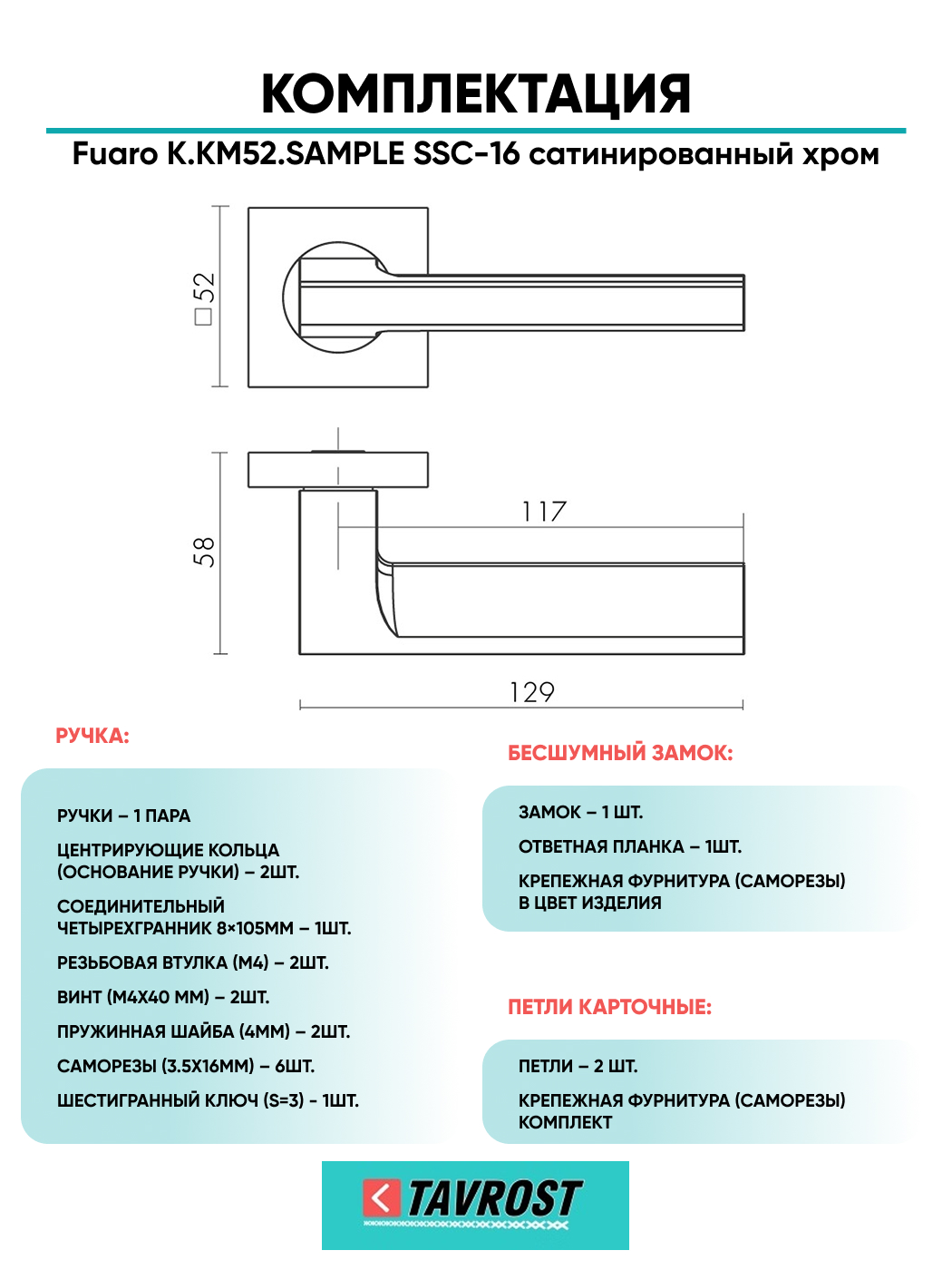 КОМПЛЕКТАЦИЯ

Fuaro K.KM52.SAMPLE SSC-16 сатинированный хром

□52

58

117

129

РУЧКА:

РУЧКИ – 1 ПАРА

ЦЕНТРИРУЮЩИЕ КОЛЬЦА (ОСНОВАНИЕ РУЧКИ) – 2ШТ.

СОЕДИНИТЕЛЬНЫЙ ЧЕТЫРЕХГРАННИК 8×105ММ – 1ШТ.

РЕЗЬБОВАЯ ВТУЛКА (М4) – 2ШТ.

ВИНТ (М4Х40 ММ) – 2ШТ.

ПРУЖИННАЯ ШАЙБА (4ММ) – 2ШТ.

САМОРЕЗЫ (3.5Х16ММ) – 6ШТ.

ШЕСТИГРАННЫЙ КЛЮЧ (S=3) - 1ШТ.

БЕСШУМНЫЙ ЗАМОК:

ЗАМОК – 1 ШТ.

ОТВЕТНАЯ ПЛАНКА – 1ШТ.

КРЕПЕЖНАЯ ФУРНИТУРА (САМОРЕЗЫ) В ЦВЕТ ИЗДЕЛИЯ

ПЕТЛИ КАРТОЧНЫЕ:

ПЕТЛИ – 2 ШТ.

КРЕПЕЖНАЯ ФУРНИТУРА (САМОРЕЗЫ) КОМПЛЕКТ

TAVROST