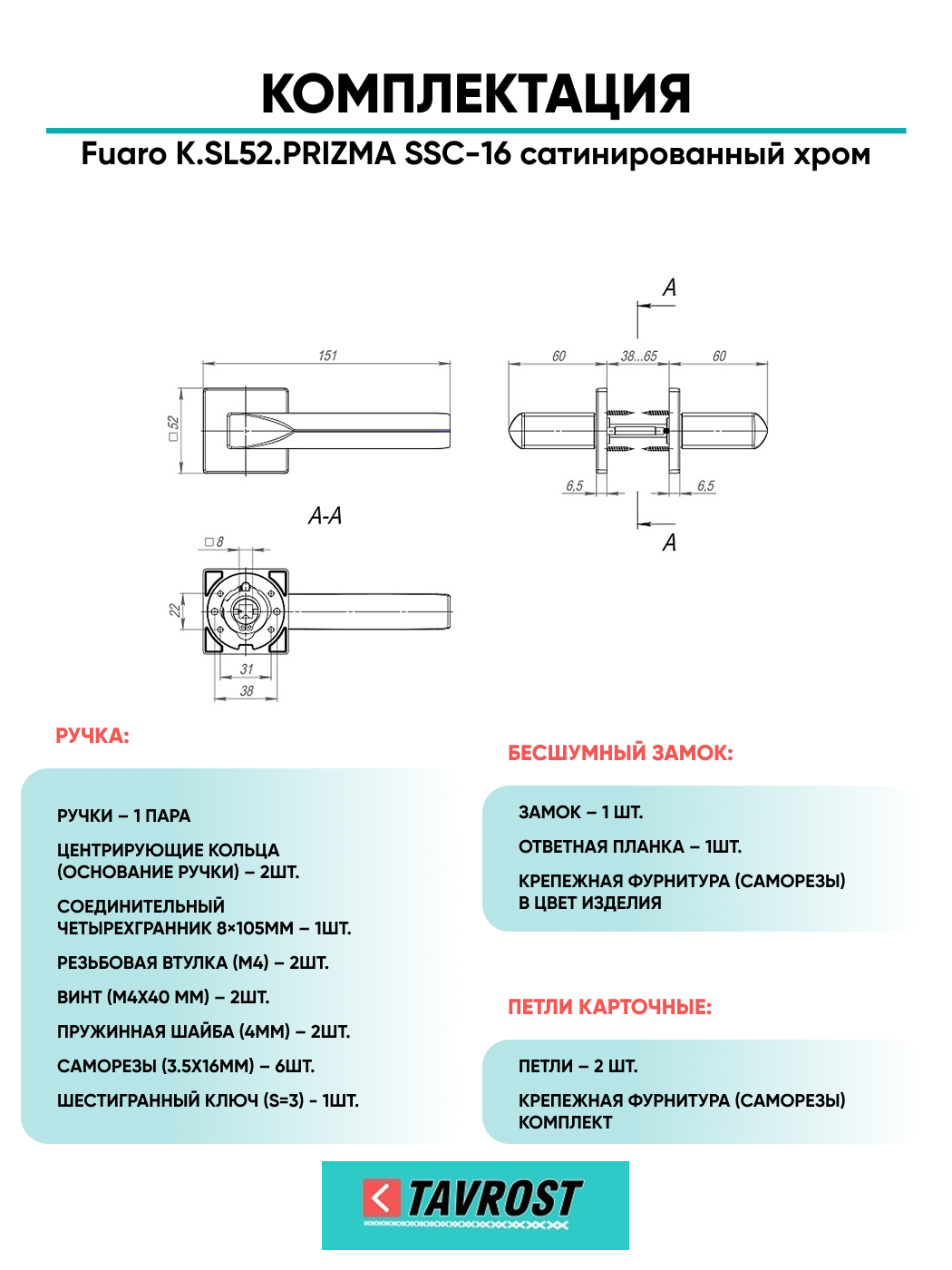 КОМПЛЕКТАЦИЯ

Fuaro K.SL52.PRIZMA SSC-16 сатинированный хром

151

□ 52

A

60

38...65

60

6,5

6,5

A

A-A

□ 8

22

31

38

РУЧКА:

РУЧКИ – 1 ПАРА

ЦЕНТРИРУЮЩИЕ КОЛЬЦА (ОСНОВАНИЕ РУЧКИ) – 2ШТ.

СОЕДИНИТЕЛЬНЫЙ ЧЕТЫРЕХГРАННИК 8×105ММ – 1ШТ.

РЕЗЬБОВАЯ ВТУЛКА (М4) – 2ШТ.

ВИНТ (М4Х40 ММ) – 2ШТ.

ПРУЖИННАЯ ШАЙБА (4ММ) – 2ШТ.

САМОРЕЗЫ (3.5Х16ММ) – 6ШТ.

ШЕСТИГРАННЫЙ КЛЮЧ (S=3) - 1ШТ.

БЕСШУМНЫЙ ЗАМОК:

ЗАМОК – 1 ШТ.

ОТВЕТНАЯ ПЛАНКА – 1ШТ.

КРЕПЕЖНАЯ ФУРНИТУРА (САМОРЕЗЫ) В ЦВЕТ ИЗДЕЛИЯ

ПЕТЛИ КАРТОЧНЫЕ:

ПЕТЛИ – 2 ШТ.

КРЕПЕЖНАЯ ФУРНИТУРА (САМОРЕЗЫ) КОМПЛЕКТ

TAVROST