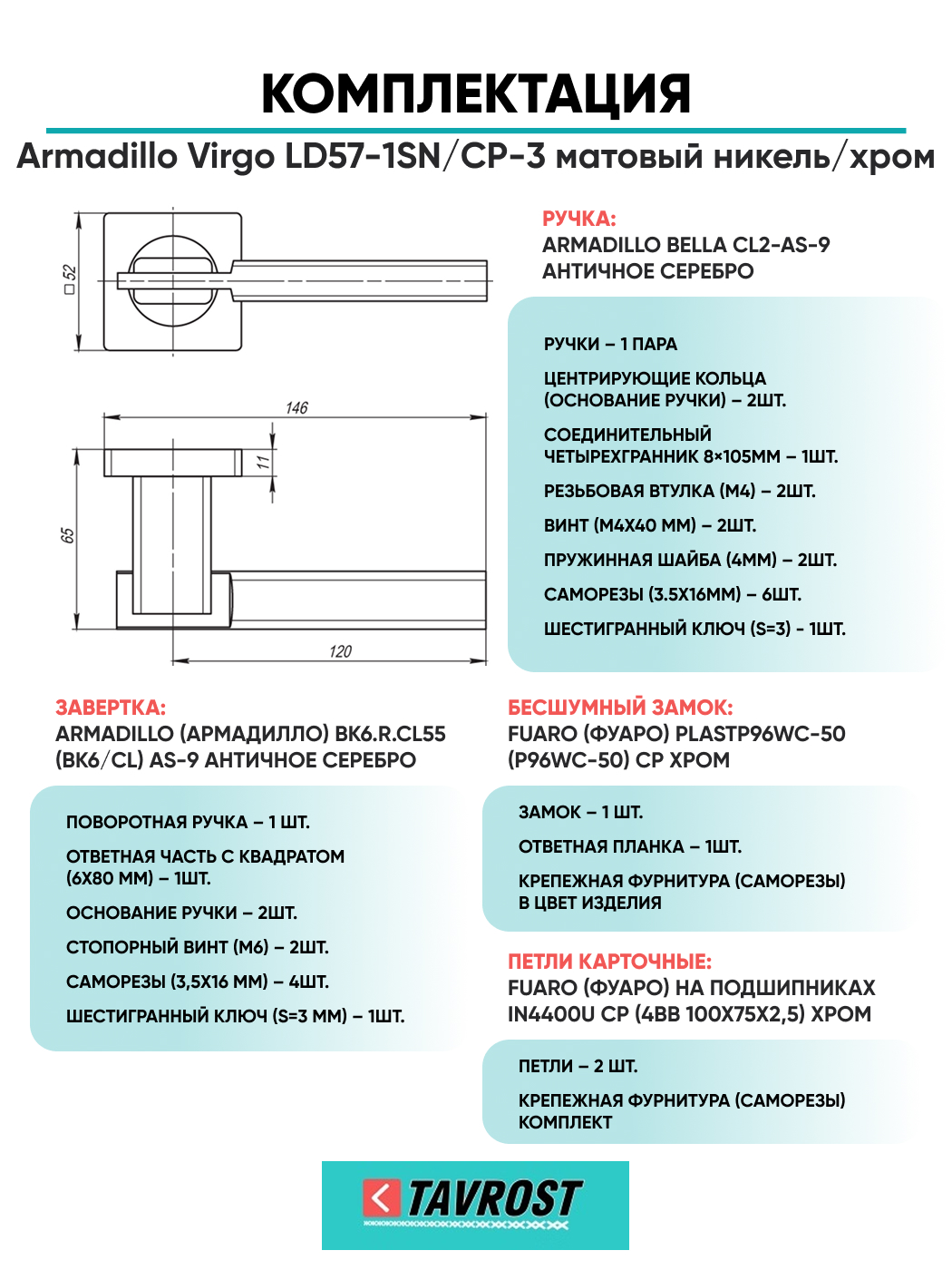 КОМПЛЕКТАЦИЯ
Armadillo Virgo LD57-1SN/CP-3 матовый никель/хром

□ 52

146

11

65

120

РУЧКА:
ARMADILLO BELLA CL2-AS-9
АНТИЧНОЕ СЕРЕБРО

РУЧКИ – 1 ПАРА

ЦЕНТРИРУЮЩИЕ КОЛЬЦА (ОСНОВАНИЕ РУЧКИ) – 2ШТ.

СОЕДИНИТЕЛЬНЫЙ ЧЕТЫРЕХГРАННИК 8×105ММ – 1ШТ.

РЕЗЬБОВАЯ ВТУЛКА (М4) – 2ШТ.

ВИНТ (М4Х40 ММ) – 2ШТ.

ПРУЖИННАЯ ШАЙБА (4ММ) – 2ШТ.

САМОРЕЗЫ (3.5Х16ММ) – 6ШТ.

ШЕСТИГРАННЫЙ КЛЮЧ (S=3) - 1ШТ.

ЗАВЕРТКА:
ARMADILLO (АРМАДИЛЛО) BK6.R.CL55 (BK6/CL) AS-9 АНТИЧНОЕ СЕРЕБРО

ПОВОРОТНАЯ РУЧКА – 1 ШТ.

ОТВЕТНАЯ ЧАСТЬ С КВАДРАТОМ (6Х80 ММ) – 1ШТ.

ОСНОВАНИЕ РУЧКИ – 2ШТ.

СТОПОРНЫЙ ВИНТ (М6) – 2ШТ.

САМОРЕЗЫ (3,5Х16 ММ) – 4ШТ.

ШЕСТИГРАННЫЙ КЛЮЧ (S=3 ММ) – 1ШТ.

БЕСШУМНЫЙ ЗАМОК:
FUARO (ФУАРО) PLASTP96WC-50 (P96WC-50) CP ХРОМ

ЗАМОК – 1 ШТ.

ОТВЕТНАЯ ПЛАНКА – 1ШТ.

КРЕПЕЖНАЯ ФУРНИТУРА (САМОРЕЗЫ) В ЦВЕТ ИЗДЕЛИЯ

ПЕТЛИ КАРТОЧНЫЕ:
FUARO (ФУАРО) НА ПОДШИПНИКАХ IN4400U CP (4BB 100X75X2,5) ХРОМ

ПЕТЛИ – 2 ШТ.

КРЕПЕЖНАЯ ФУРНИТУРА (САМОРЕЗЫ) КОМПЛЕКТ

TAVROST