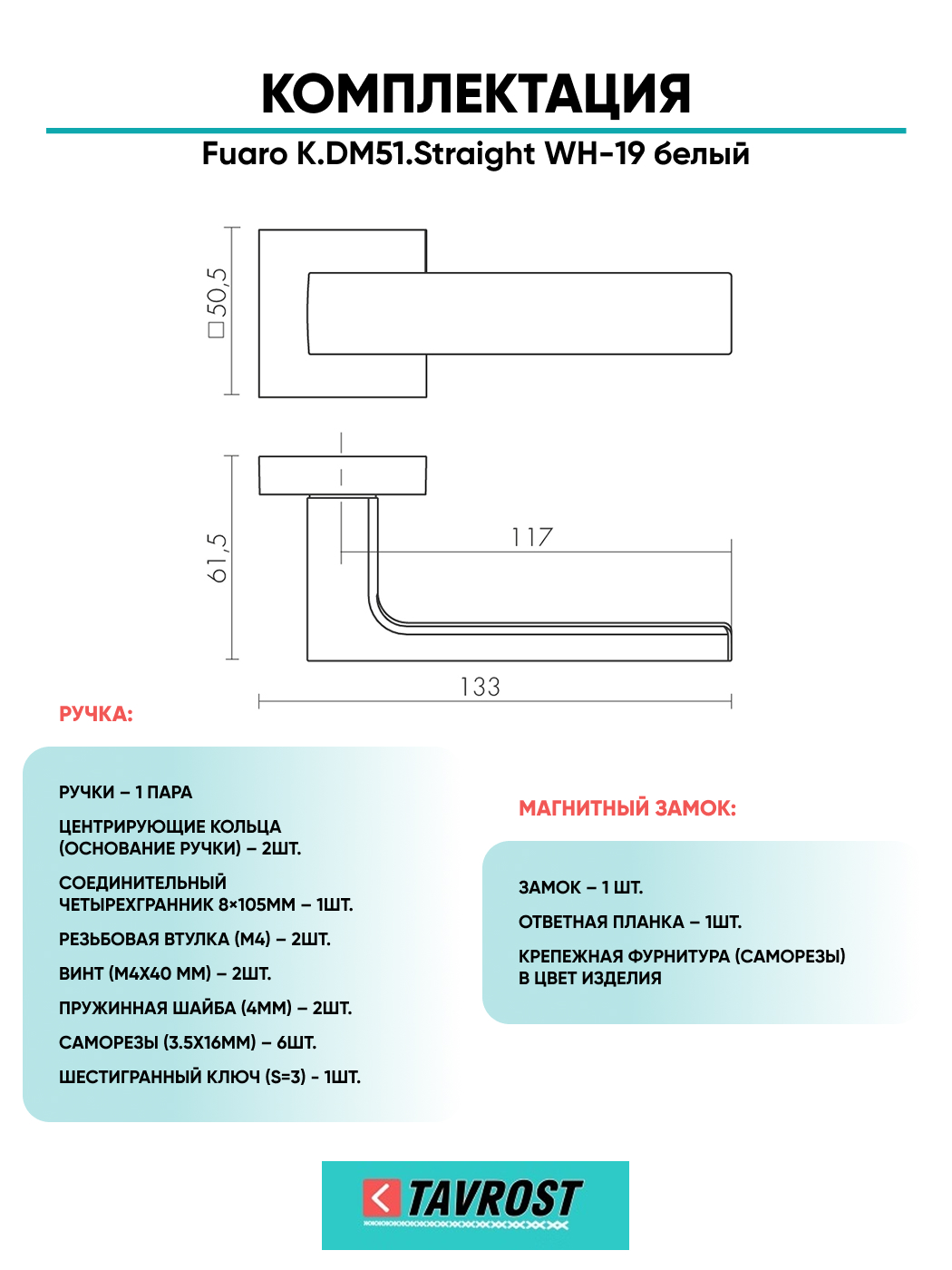 КОМПЛЕКТАЦИЯ

Fuaro K.DM51.Straight WH-19 белый

□50,5

61,5

117

133

РУЧКА:

РУЧКИ – 1 ПАРА

ЦЕНТРИРУЮЩИЕ КОЛЬЦА (ОСНОВАНИЕ РУЧКИ) – 2ШТ.

СОЕДИНИТЕЛЬНЫЙ ЧЕТЫРЕХГРАННИК 8×105ММ – 1ШТ.

РЕЗЬБОВАЯ ВТУЛКА (М4) – 2ШТ.

ВИНТ (М4Х40 ММ) – 2ШТ.

ПРУЖИННАЯ ШАЙБА (4ММ) – 2ШТ.

САМОРЕЗЫ (3.5Х16ММ) – 6ШТ.

ШЕСТИГРАННЫЙ КЛЮЧ (S=3) - 1ШТ.

МАГНИТНЫЙ ЗАМОК:

ЗАМОК – 1 ШТ.

ОТВЕТНАЯ ПЛАНКА – 1ШТ.

КРЕПЕЖНАЯ ФУРНИТУРА (САМОРЕЗЫ) В ЦВЕТ ИЗДЕЛИЯ

TAVROST