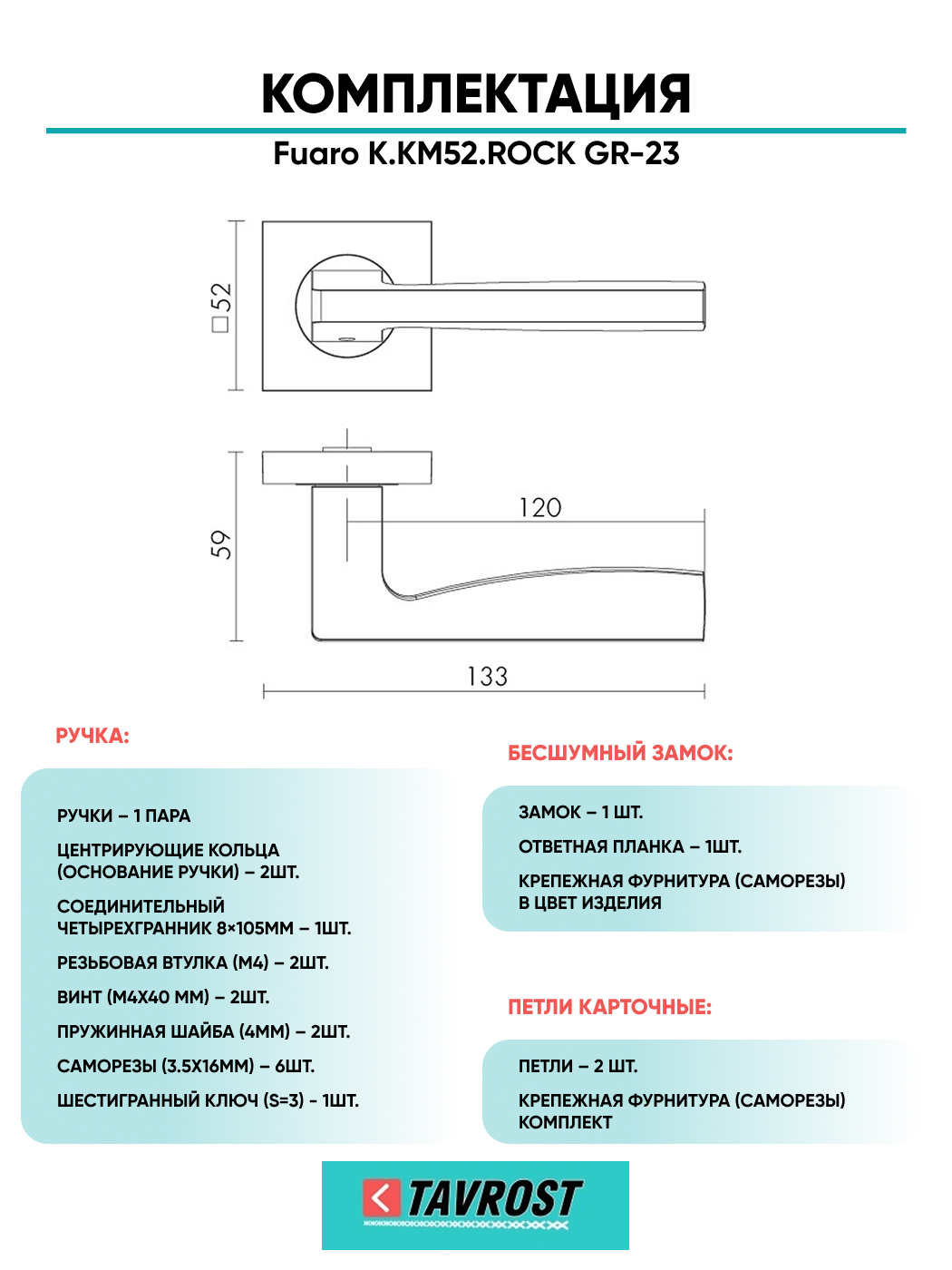 КОМПЛЕКТАЦИЯ

Fuaro K.KM52.ROCK GR-23

□52

59

120

133

РУЧКА:

РУЧКИ – 1 ПАРА

ЦЕНТРИРУЮЩИЕ КОЛЬЦА (ОСНОВАНИЕ РУЧКИ) – 2ШТ.

СОЕДИНИТЕЛЬНЫЙ ЧЕТЫРЕХГРАННИК 8×105ММ – 1ШТ.

РЕЗЬБОВАЯ ВТУЛКА (М4) – 2ШТ.

ВИНТ (М4Х40 ММ) – 2ШТ.

ПРУЖИННАЯ ШАЙБА (4ММ) – 2ШТ.

САМОРЕЗЫ (3.5Х16ММ) – 6ШТ.

ШЕСТИГРАННЫЙ КЛЮЧ (S=3) - 1ШТ.

БЕСШУМНЫЙ ЗАМОК:

ЗАМОК – 1 ШТ.

ОТВЕТНАЯ ПЛАНКА – 1ШТ.

КРЕПЕЖНАЯ ФУРНИТУРА (САМОРЕЗЫ) В ЦВЕТ ИЗДЕЛИЯ

ПЕТЛИ КАРТОЧНЫЕ:

ПЕТЛИ – 2 ШТ.

КРЕПЕЖНАЯ ФУРНИТУРА (САМОРЕЗЫ) КОМПЛЕКТ

TAVROST