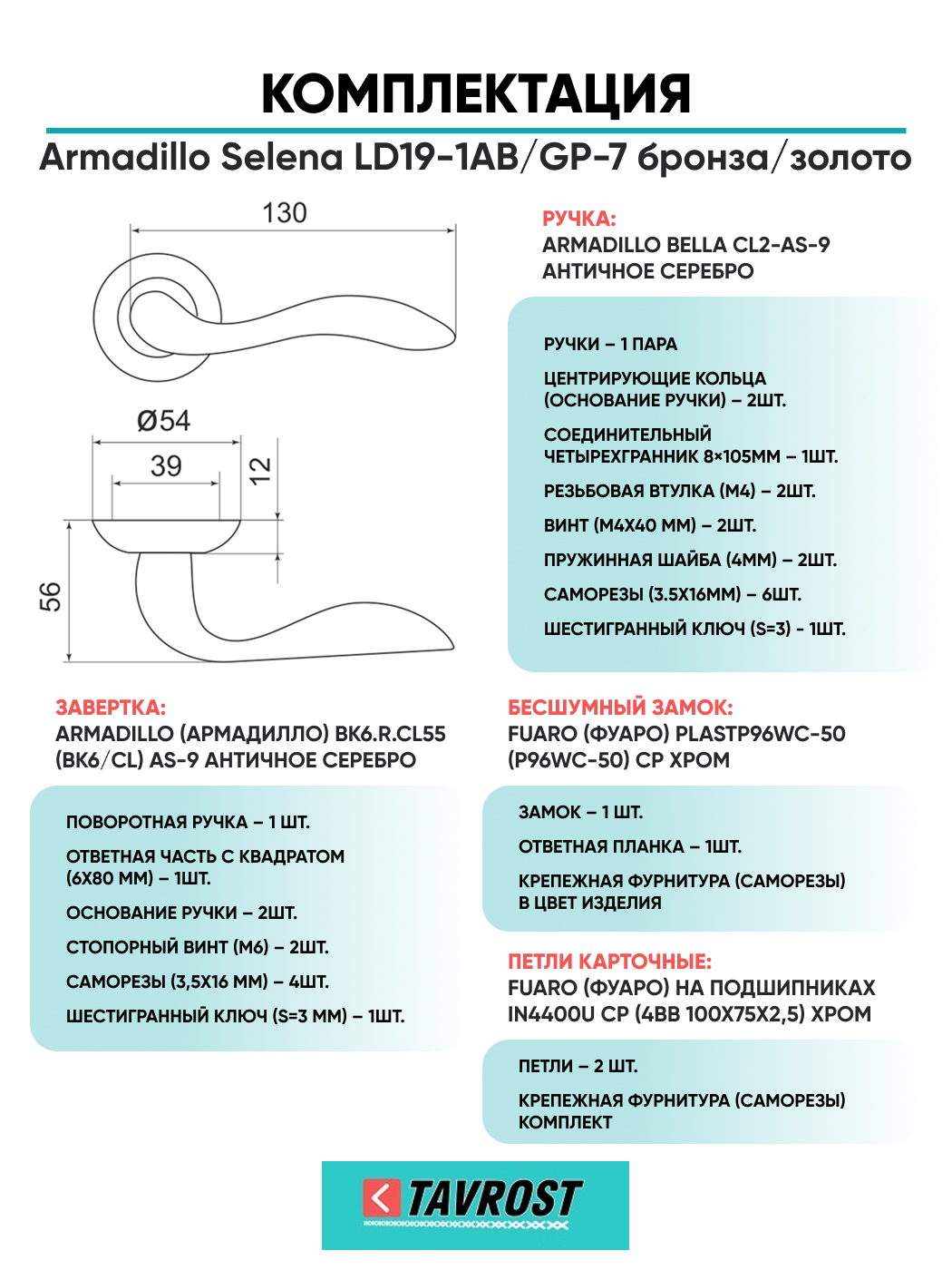 КОМПЛЕКТАЦИЯ

Armadillo Selena LD19-1AB/GP-7 бронза/золото

130

Ø54

39

12

56

РУЧКА:
ARMADILLO BELLA CL2-AS-9 АНТИЧНОЕ СЕРЕБРО

РУЧКИ – 1 ПАРА

ЦЕНТРИРУЮЩИЕ КОЛЬЦА (ОСНОВАНИЕ РУЧКИ) – 2ШТ.

СОЕДИНИТЕЛЬНЫЙ ЧЕТЫРЕХГРАННИК 8×105ММ – 1ШТ.

РЕЗЬБОВАЯ ВТУЛКА (М4) – 2ШТ.

ВИНТ (М4Х40 ММ) – 2ШТ.

ПРУЖИННАЯ ШАЙБА (4ММ) – 2ШТ.

САМОРЕЗЫ (3.5Х16ММ) – 6ШТ.

ШЕСТИГРАННЫЙ КЛЮЧ (S=3) - 1ШТ.

ЗАВЕРТКА:
ARMADILLO (АРМАДИЛЛО) BK6.R.CL55 (BK6/CL) AS-9 АНТИЧНОЕ СЕРЕБРО

ПОВОРОТНАЯ РУЧКА – 1 ШТ.

ОТВЕТНАЯ ЧАСТЬ С КВАДРАТОМ (6Х80 ММ) – 1ШТ.

ОСНОВАНИЕ РУЧКИ – 2ШТ.

СТОПОРНЫЙ ВИНТ (М6) – 2ШТ.

САМОРЕЗЫ (3,5Х16 ММ) – 4ШТ.

ШЕСТИГРАННЫЙ КЛЮЧ (S=3 ММ) – 1ШТ.

БЕСШУМНЫЙ ЗАМОК:
FUARO (ФУАРО) PLASTP96WC-50 (P96WC-50) CP ХРОМ

ЗАМОК – 1 ШТ.

ОТВЕТНАЯ ПЛАНКА – 1ШТ.

КРЕПЕЖНАЯ ФУРНИТУРА (САМОРЕЗЫ) В ЦВЕТ ИЗДЕЛИЯ

ПЕТЛИ КАРТОЧНЫЕ:
FUARO (ФУАРО) НА ПОДШИПНИКАХ IN4400U CP (4BB 100X75X2,5) ХРОМ

ПЕТЛИ – 2 ШТ.

КРЕПЕЖНАЯ ФУРНИТУРА (САМОРЕЗЫ) КОМПЛЕКТ

TAVROST