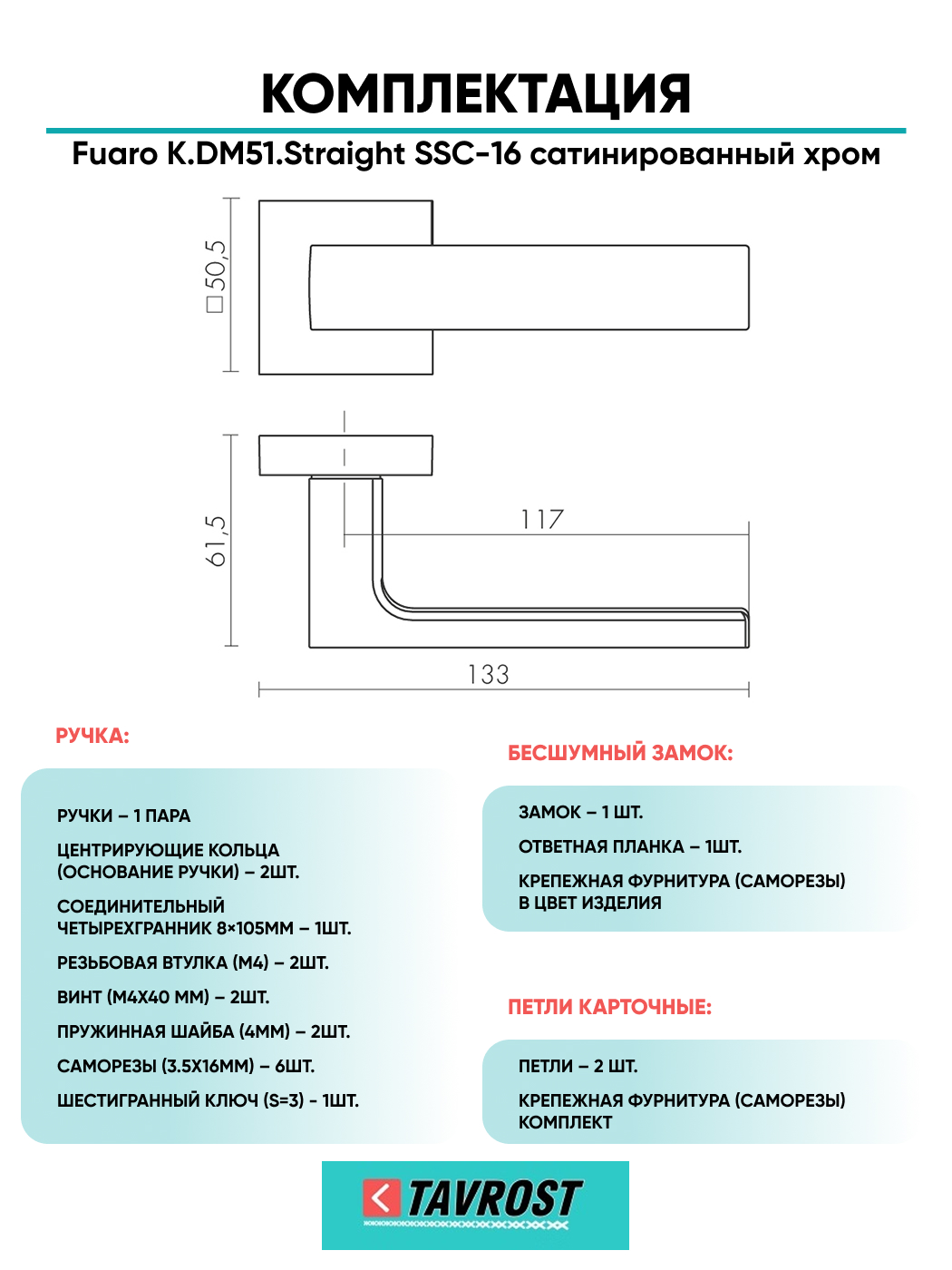 КОМПЛЕКТАЦИЯ

Fuaro K.DM51.Straight SSC-16 сатинированный хром

□50,5

61,5

117

133

РУЧКА:

РУЧКИ – 1 ПАРА

ЦЕНТРИРУЮЩИЕ КОЛЬЦА (ОСНОВАНИЕ РУЧКИ) – 2ШТ.

СОЕДИНИТЕЛЬНЫЙ ЧЕТЫРЕХГРАННИК 8×105ММ – 1ШТ.

РЕЗЬБОВАЯ ВТУЛКА (М4) – 2ШТ.

ВИНТ (М4Х40 ММ) – 2ШТ.

ПРУЖИННАЯ ШАЙБА (4ММ) – 2ШТ.

САМОРЕЗЫ (3.5Х16ММ) – 6ШТ.

ШЕСТИГРАННЫЙ КЛЮЧ (S=3) - 1ШТ.

БЕСШУМНЫЙ ЗАМОК:

ЗАМОК – 1 ШТ.

ОТВЕТНАЯ ПЛАНКА – 1ШТ.

КРЕПЕЖНАЯ ФУРНИТУРА (САМОРЕЗЫ) В ЦВЕТ ИЗДЕЛИЯ

ПЕТЛИ КАРТОЧНЫЕ:

ПЕТЛИ – 2 ШТ.

КРЕПЕЖНАЯ ФУРНИТУРА (САМОРЕЗЫ) КОМПЛЕКТ

TAVROST