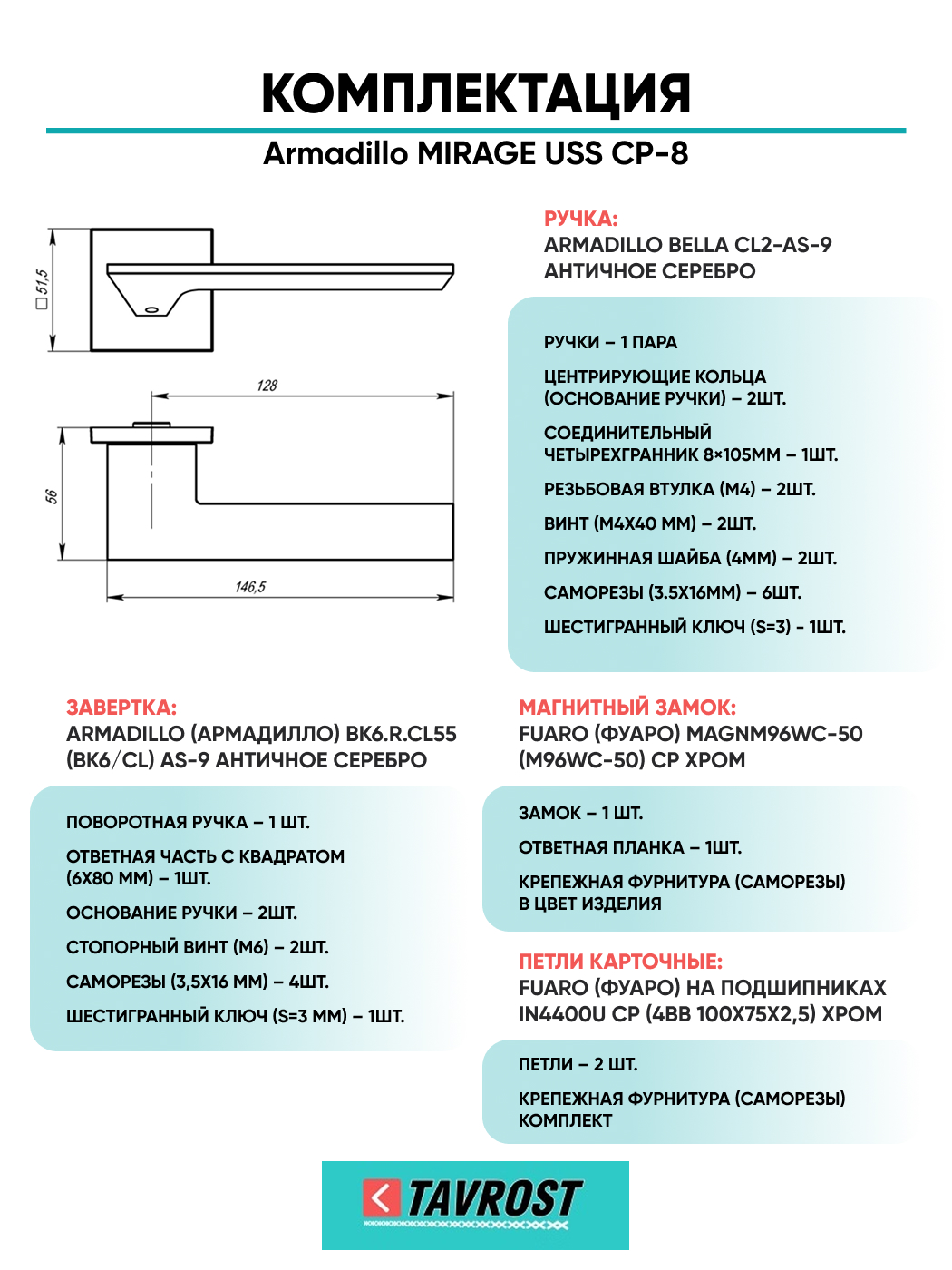 КОМПЛЕКТАЦИЯ
Armadillo MIRAGE USS CP-8

□ 51,5

128

56

146,5

РУЧКА:
ARMADILLO BELLA CL2-AS-9
АНТИЧНОЕ СЕРЕБРО

РУЧКИ – 1 ПАРА

ЦЕНТРИРУЮЩИЕ КОЛЬЦА (ОСНОВАНИЕ РУЧКИ) – 2ШТ.

СОЕДИНИТЕЛЬНЫЙ ЧЕТЫРЕХГРАННИК 8×105ММ – 1ШТ.

РЕЗЬБОВАЯ ВТУЛКА (М4) – 2ШТ.

ВИНТ (М4Х40 ММ) – 2ШТ.

ПРУЖИННАЯ ШАЙБА (4ММ) – 2ШТ.

САМОРЕЗЫ (3.5Х16ММ) – 6ШТ.

ШЕСТИГРАННЫЙ КЛЮЧ (S=3) - 1ШТ.

ЗАВЕРТКА:
ARMADILLO (АРМАДИЛЛО) BK6.R.CL55 (BK6/CL) AS-9 АНТИЧНОЕ СЕРЕБРО

ПОВОРОТНАЯ РУЧКА – 1 ШТ.

ОТВЕТНАЯ ЧАСТЬ С КВАДРАТОМ (6Х80 ММ) – 1ШТ.

ОСНОВАНИЕ РУЧКИ – 2ШТ.

СТОПОРНЫЙ ВИНТ (М6) – 2ШТ.

САМОРЕЗЫ (3,5Х16 ММ) – 4ШТ.

ШЕСТИГРАННЫЙ КЛЮЧ (S=3 ММ) – 1ШТ.

МАГНИТНЫЙ ЗАМОК:
FUARO (ФУАРО) MAGNM96WC-50 (M96WC-50) CP ХРОМ

ЗАМОК – 1 ШТ.

ОТВЕТНАЯ ПЛАНКА – 1ШТ.

КРЕПЕЖНАЯ ФУРНИТУРА (САМОРЕЗЫ) В ЦВЕТ ИЗДЕЛИЯ

ПЕТЛИ КАРТОЧНЫЕ:
FUARO (ФУАРО) НА ПОДШИПНИКАХ IN4400U CP (4BB 100X75X2,5) ХРОМ

ПЕТЛИ – 2 ШТ.

КРЕПЕЖНАЯ ФУРНИТУРА (САМОРЕЗЫ) КОМПЛЕКТ

TAVROST