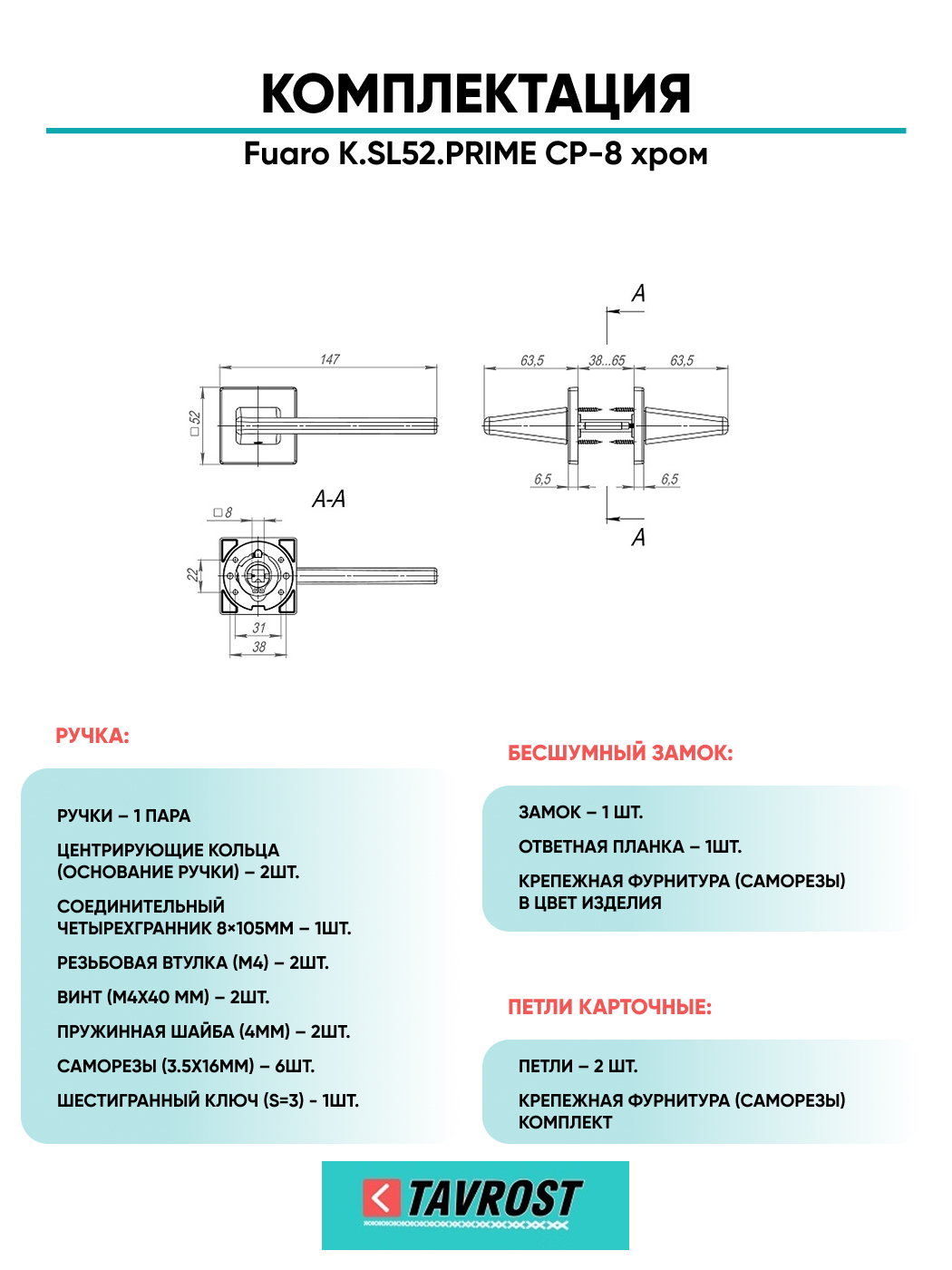 КОМПЛЕКТАЦИЯ

Fuaro K.SL52.PRIME CP-8 хром

147

□52

A-A

□8

22

31

38

A

63,5

38...65

63,5

6,5

6,5

A

РУЧКА:

РУЧКИ – 1 ПАРА

ЦЕНТРИРУЮЩИЕ КОЛЬЦА (ОСНОВАНИЕ РУЧКИ) – 2ШТ.

СОЕДИНИТЕЛЬНЫЙ ЧЕТЫРЕХГРАННИК 8×105ММ – 1ШТ.

РЕЗЬБОВАЯ ВТУЛКА (М4) – 2ШТ.

ВИНТ (М4Х40 ММ) – 2ШТ.

ПРУЖИННАЯ ШАЙБА (4ММ) – 2ШТ.

САМОРЕЗЫ (3.5Х16ММ) – 6ШТ.

ШЕСТИГРАННЫЙ КЛЮЧ (S=3) - 1ШТ.

БЕСШУМНЫЙ ЗАМОК:

ЗАМОК – 1 ШТ.

ОТВЕТНАЯ ПЛАНКА – 1ШТ.

КРЕПЕЖНАЯ ФУРНИТУРА (САМОРЕЗЫ) В ЦВЕТ ИЗДЕЛИЯ

ПЕТЛИ КАРТОЧНЫЕ:

ПЕТЛИ – 2 ШТ.

КРЕПЕЖНАЯ ФУРНИТУРА (САМОРЕЗЫ) КОМПЛЕКТ

TAVROST