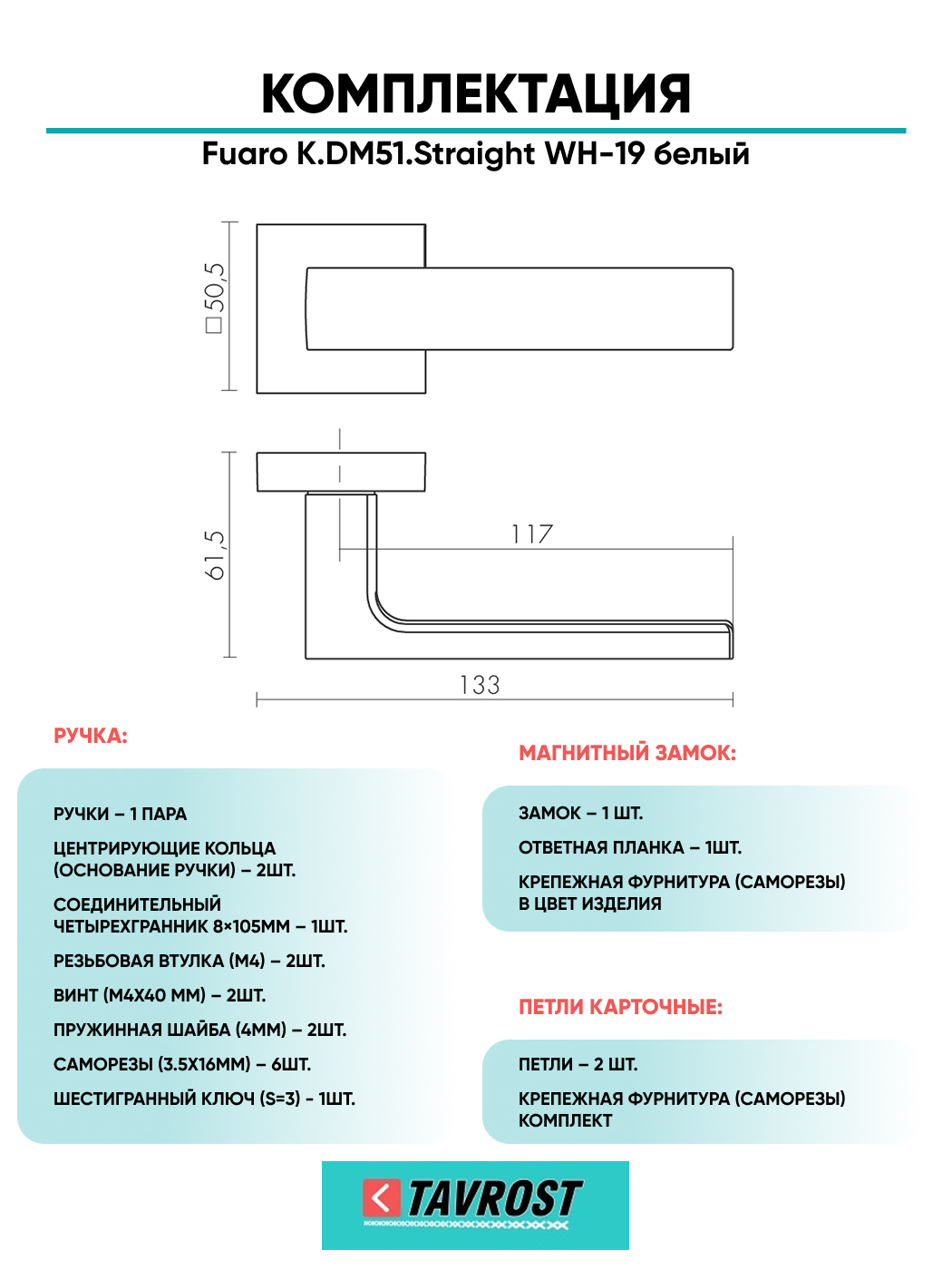 КОМПЛЕКТАЦИЯ

Fuaro K.DM51.Straight WH-19 белый

□50,5

61,5

117

133

РУЧКА:

РУЧКИ – 1 ПАРА

ЦЕНТРИРУЮЩИЕ КОЛЬЦА (ОСНОВАНИЕ РУЧКИ) – 2ШТ.

СОЕДИНИТЕЛЬНЫЙ ЧЕТЫРЕХГРАННИК 8×105ММ – 1ШТ.

РЕЗЬБОВАЯ ВТУЛКА (М4) – 2ШТ.

ВИНТ (М4Х40 ММ) – 2ШТ.

ПРУЖИННАЯ ШАЙБА (4ММ) – 2ШТ.

САМОРЕЗЫ (3.5Х16ММ) – 6ШТ.

ШЕСТИГРАННЫЙ КЛЮЧ (S=3) - 1ШТ.

МАГНИТНЫЙ ЗАМОК:

ЗАМОК – 1 ШТ.

ОТВЕТНАЯ ПЛАНКА – 1ШТ.

КРЕПЕЖНАЯ ФУРНИТУРА (САМОРЕЗЫ) В ЦВЕТ ИЗДЕЛИЯ

ПЕТЛИ КАРТОЧНЫЕ:

ПЕТЛИ – 2 ШТ.

КРЕПЕЖНАЯ ФУРНИТУРА (САМОРЕЗЫ) КОМПЛЕКТ

TAVROST