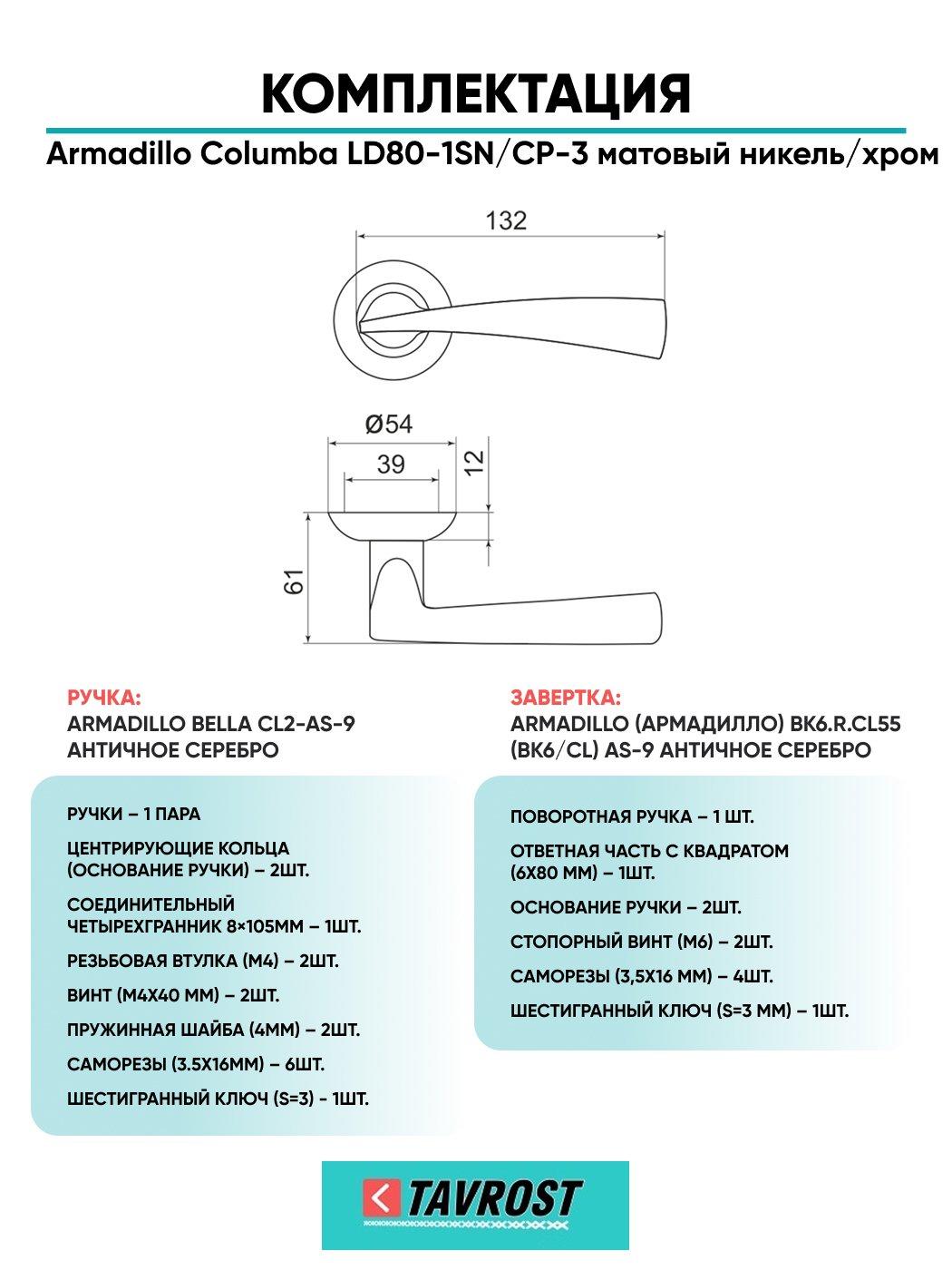 КОМПЛЕКТАЦИЯ
Armadillo Columba LD80-1SN/CP-3 матовый никель/хром

132
Ø54
39
12
61

РУЧКА:
ARMADILLO BELLA CL2-AS-9
АНТИЧНОЕ СЕРЕБРО

РУЧКИ – 1 ПАРА

ЦЕНТРИРУЮЩИЕ КОЛЬЦА (ОСНОВАНИЕ РУЧКИ) – 2ШТ.

СОЕДИНИТЕЛЬНЫЙ ЧЕТЫРЕХГРАННИК 8×105ММ – 1ШТ.

РЕЗЬБОВАЯ ВТУЛКА (М4) – 2ШТ.

ВИНТ (М4Х40 ММ) – 2ШТ.

ПРУЖИННАЯ ШАЙБА (4ММ) – 2ШТ.

САМОРЕЗЫ (3.5Х16ММ) – 6ШТ.

ШЕСТИГРАННЫЙ КЛЮЧ (S=3) - 1ШТ.

ЗАВЕРТКА:
ARMADILLO (АРМАДИЛЛО) BK6.R.CL55 (BK6/CL) AS-9 АНТИЧНОЕ СЕРЕБРО

ПОВОРОТНАЯ РУЧКА – 1 ШТ.

ОТВЕТНАЯ ЧАСТЬ С КВАДРАТОМ (6Х80 ММ) – 1ШТ.

ОСНОВАНИЕ РУЧКИ – 2ШТ.

СТОПОРНЫЙ ВИНТ (М6) – 2ШТ.

САМОРЕЗЫ (3,5Х16 ММ) – 4ШТ.

ШЕСТИГРАННЫЙ КЛЮЧ (S=3 ММ) – 1ШТ.

TAVROST