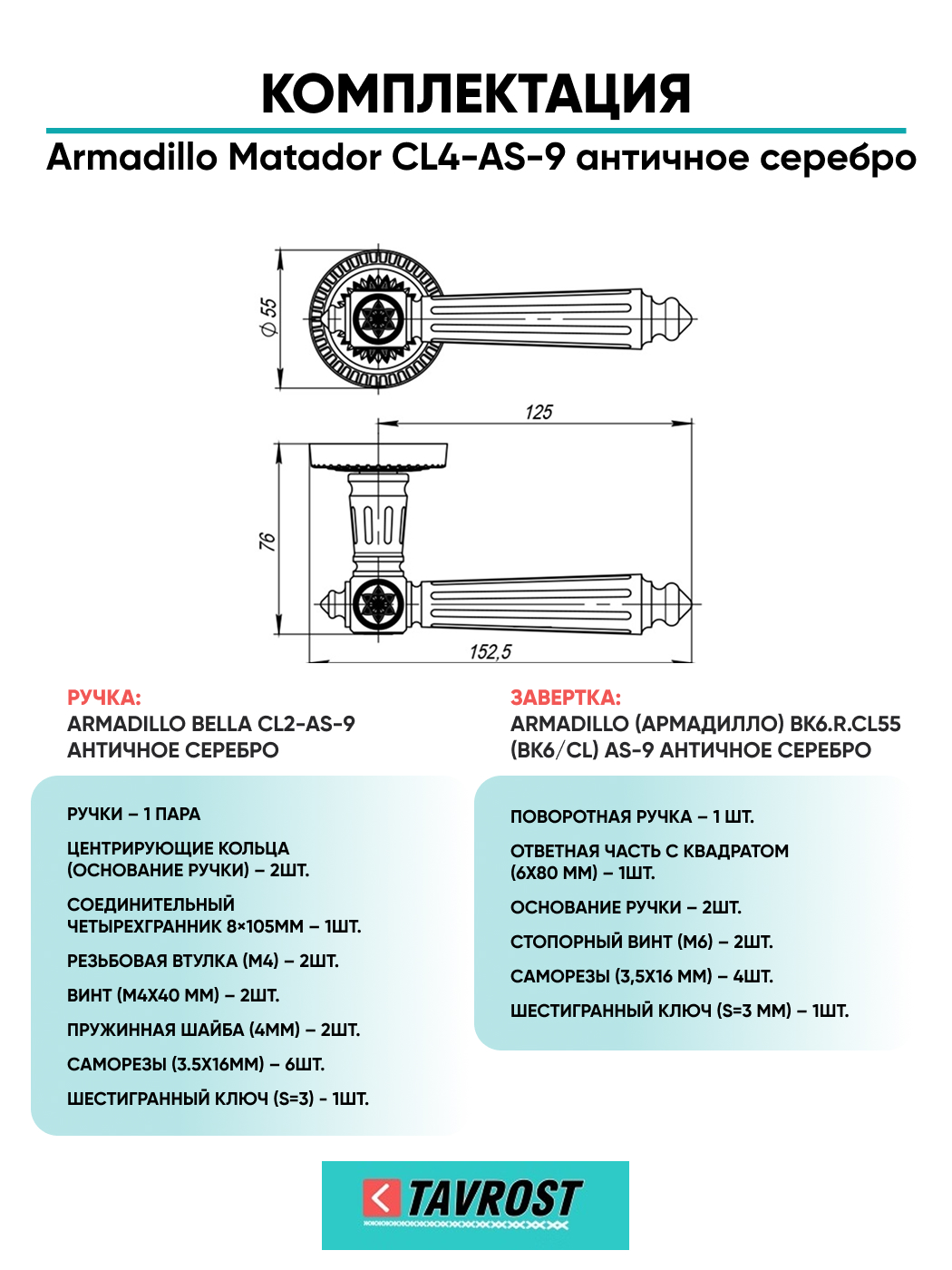 КОМПЛЕКТАЦИЯ

Armadillo Matador CL4-AS-9 античное серебро

$\phi$ 55

125

76

152,5

РУЧКА:
ARMADILLO BELLA CL2-AS-9 АНТИЧНОЕ СЕРЕБРО

РУЧКИ – 1 ПАРА

ЦЕНТРИРУЮЩИЕ КОЛЬЦА (ОСНОВАНИЕ РУЧКИ) – 2ШТ.

СОЕДИНИТЕЛЬНЫЙ ЧЕТЫРЕХГРАННИК 8×105ММ – 1ШТ.

РЕЗЬБОВАЯ ВТУЛКА (М4) – 2ШТ.

ВИНТ (М4Х40 ММ) – 2ШТ.

ПРУЖИННАЯ ШАЙБА (4ММ) – 2ШТ.

САМОРЕЗЫ (3.5Х16ММ) – 6ШТ.

ШЕСТИГРАННЫЙ КЛЮЧ (S=3) - 1ШТ.

ЗАВЕРТКА:
ARMADILLO (АРМАДИЛЛО) BK6.R.CL55 (BK6/CL) AS-9 АНТИЧНОЕ СЕРЕБРО

ПОВОРОТНАЯ РУЧКА – 1 ШТ.

ОТВЕТНАЯ ЧАСТЬ С КВАДРАТОМ (6Х80 ММ) – 1ШТ.

ОСНОВАНИЕ РУЧКИ – 2ШТ.

СТОПОРНЫЙ ВИНТ (М6) – 2ШТ.

САМОРЕЗЫ (3,5Х16 ММ) – 4ШТ.

ШЕСТИГРАННЫЙ КЛЮЧ (S=3 ММ) – 1ШТ.

TAVROST