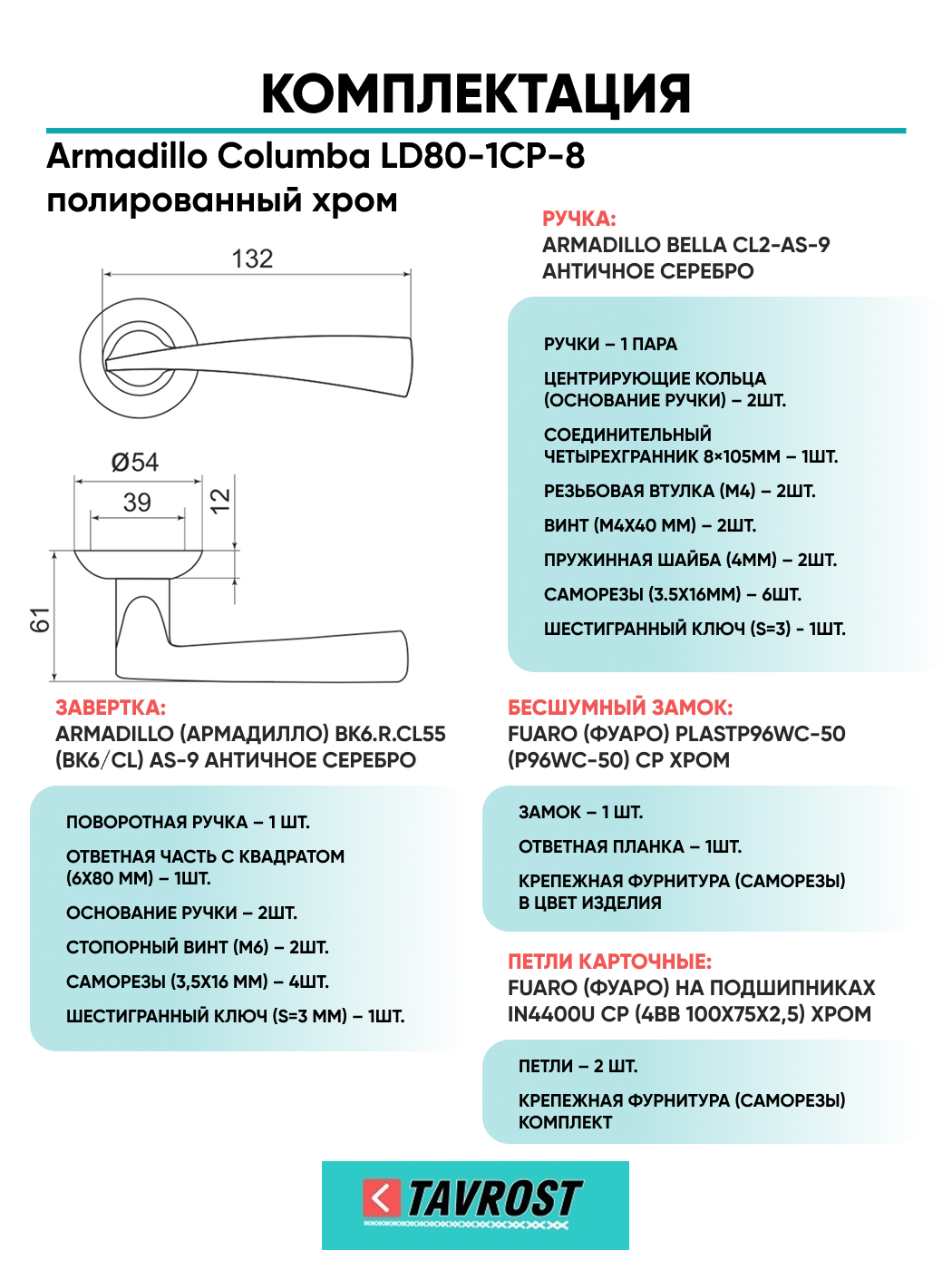 КОМПЛЕКТАЦИЯ

Armadillo Columba LD80-1CP-8
полированный хром

132

Ø54

39

12

61

РУЧКА:
ARMADILLO BELLA CL2-AS-9
АНТИЧНОЕ СЕРЕБРО

РУЧКИ – 1 ПАРА

ЦЕНТРИРУЮЩИЕ КОЛЬЦА (ОСНОВАНИЕ РУЧКИ) – 2ШТ.

СОЕДИНИТЕЛЬНЫЙ ЧЕТЫРЕХГРАННИК 8×105ММ – 1ШТ.

РЕЗЬБОВАЯ ВТУЛКА (М4) – 2ШТ.

ВИНТ (М4Х40 ММ) – 2ШТ.

ПРУЖИННАЯ ШАЙБА (4ММ) – 2ШТ.

САМОРЕЗЫ (3.5Х16ММ) – 6ШТ.

ШЕСТИГРАННЫЙ КЛЮЧ (S=3) - 1ШТ.

ЗАВЕРТКА:
ARMADILLO (АРМАДИЛЛО) BK6.R.CL55 (BK6/CL) AS-9 АНТИЧНОЕ СЕРЕБРО

ПОВОРОТНАЯ РУЧКА – 1 ШТ.

ОТВЕТНАЯ ЧАСТЬ С КВАДРАТОМ (6Х80 ММ) – 1ШТ.

ОСНОВАНИЕ РУЧКИ – 2ШТ.

СТОПОРНЫЙ ВИНТ (М6) – 2ШТ.

САМОРЕЗЫ (3,5Х16 ММ) – 4ШТ.

ШЕСТИГРАННЫЙ КЛЮЧ (S=3 ММ) – 1ШТ.

БЕСШУМНЫЙ ЗАМОК:
FUARO (ФУАРО) PLASTP96WC-50 (P96WC-50) CP ХРОМ

ЗАМОК – 1 ШТ.

ОТВЕТНАЯ ПЛАНКА – 1ШТ.

КРЕПЕЖНАЯ ФУРНИТУРА (САМОРЕЗЫ) В ЦВЕТ ИЗДЕЛИЯ

ПЕТЛИ КАРТОЧНЫЕ:
FUARO (ФУАРО) НА ПОДШИПНИКАХ IN4400U CP (4BB 100X75X2,5) ХРОМ

ПЕТЛИ – 2 ШТ.

КРЕПЕЖНАЯ ФУРНИТУРА (САМОРЕЗЫ) КОМПЛЕКТ

TAVROST