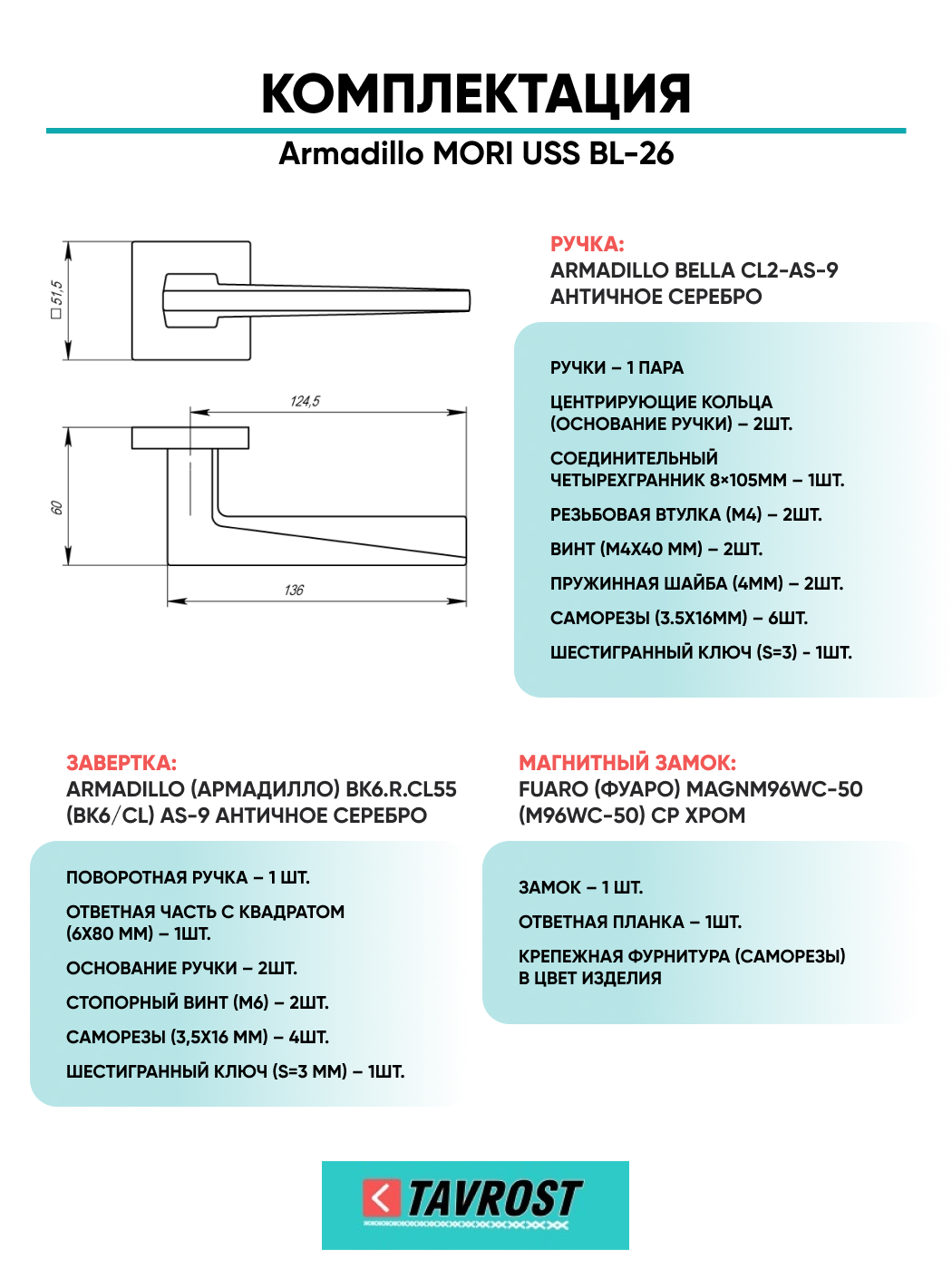 КОМПЛЕКТАЦИЯ
Armadillo MORI USS BL-26

□ 51,5

124,5

60

136

РУЧКА:
ARMADILLO BELLA CL2-AS-9
АНТИЧНОЕ СЕРЕБРО

РУЧКИ – 1 ПАРА

ЦЕНТРИРУЮЩИЕ КОЛЬЦА (ОСНОВАНИЕ РУЧКИ) – 2ШТ.

СОЕДИНИТЕЛЬНЫЙ ЧЕТЫРЕХГРАННИК 8×105ММ – 1ШТ.

РЕЗЬБОВАЯ ВТУЛКА (М4) – 2ШТ.

ВИНТ (М4Х40 ММ) – 2ШТ.

ПРУЖИННАЯ ШАЙБА (4ММ) – 2ШТ.

САМОРЕЗЫ (3.5Х16ММ) – 6ШТ.

ШЕСТИГРАННЫЙ КЛЮЧ (S=3) - 1ШТ.

ЗАВЕРТКА:
ARMADILLO (АРМАДИЛЛО) BK6.R.CL55 (BK6/CL) AS-9 АНТИЧНОЕ СЕРЕБРО

ПОВОРОТНАЯ РУЧКА – 1 ШТ.

ОТВЕТНАЯ ЧАСТЬ С КВАДРАТОМ (6Х80 ММ) – 1ШТ.

ОСНОВАНИЕ РУЧКИ – 2ШТ.

СТОПОРНЫЙ ВИНТ (М6) – 2ШТ.

САМОРЕЗЫ (3,5Х16 ММ) – 4ШТ.

ШЕСТИГРАННЫЙ КЛЮЧ (S=3 ММ) – 1ШТ.

МАГНИТНЫЙ ЗАМОК:
FUARO (ФУАРО) MAGNM96WC-50 (M96WC-50) CP ХРОМ

ЗАМОК – 1 ШТ.

ОТВЕТНАЯ ПЛАНКА – 1ШТ.

КРЕПЕЖНАЯ ФУРНИТУРА (САМОРЕЗЫ) В ЦВЕТ ИЗДЕЛИЯ

TAVROST