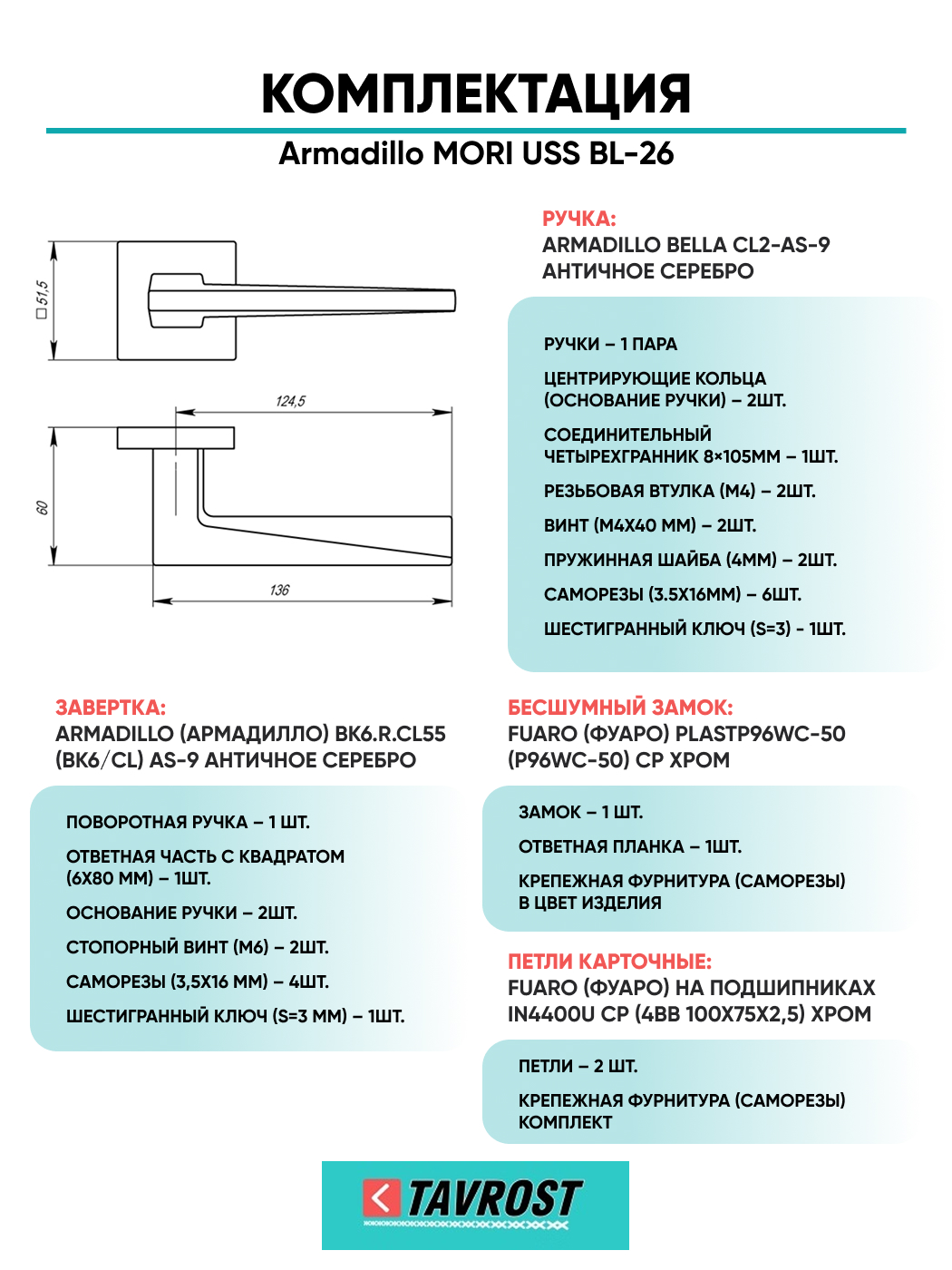 КОМПЛЕКТАЦИЯ

Armadillo MORI USS BL-26

□ 51,5

124,5

60

136

РУЧКА:
ARMADILLO BELLA CL2-AS-9
АНТИЧНОЕ СЕРЕБРО

РУЧКИ – 1 ПАРА

ЦЕНТРИРУЮЩИЕ КОЛЬЦА (ОСНОВАНИЕ РУЧКИ) – 2ШТ.

СОЕДИНИТЕЛЬНЫЙ ЧЕТЫРЕХГРАННИК 8×105ММ – 1ШТ.

РЕЗЬБОВАЯ ВТУЛКА (М4) – 2ШТ.

ВИНТ (М4Х40 ММ) – 2ШТ.

ПРУЖИННАЯ ШАЙБА (4ММ) – 2ШТ.

САМОРЕЗЫ (3.5Х16ММ) – 6ШТ.

ШЕСТИГРАННЫЙ КЛЮЧ (S=3) - 1ШТ.

ЗАВЕРТКА:
ARMADILLO (АРМАДИЛЛО) BK6.R.CL55 (BK6/CL) AS-9 АНТИЧНОЕ СЕРЕБРО

ПОВОРОТНАЯ РУЧКА – 1 ШТ.

ОТВЕТНАЯ ЧАСТЬ С КВАДРАТОМ (6Х80 ММ) – 1ШТ.

ОСНОВАНИЕ РУЧКИ – 2ШТ.

СТОПОРНЫЙ ВИНТ (М6) – 2ШТ.

САМОРЕЗЫ (3,5Х16 ММ) – 4ШТ.

ШЕСТИГРАННЫЙ КЛЮЧ (S=3 ММ) – 1ШТ.

БЕСШУМНЫЙ ЗАМОК:
FUARO (ФУАРО) PLASTP96WC-50 (P96WC-50) CP ХРОМ

ЗАМОК – 1 ШТ.

ОТВЕТНАЯ ПЛАНКА – 1ШТ.

КРЕПЕЖНАЯ ФУРНИТУРА (САМОРЕЗЫ) В ЦВЕТ ИЗДЕЛИЯ

ПЕТЛИ КАРТОЧНЫЕ:
FUARO (ФУАРО) НА ПОДШИПНИКАХ IN4400U CP (4BB 100X75X2,5) ХРОМ

ПЕТЛИ – 2 ШТ.

КРЕПЕЖНАЯ ФУРНИТУРА (САМОРЕЗЫ) КОМПЛЕКТ

TAVROST