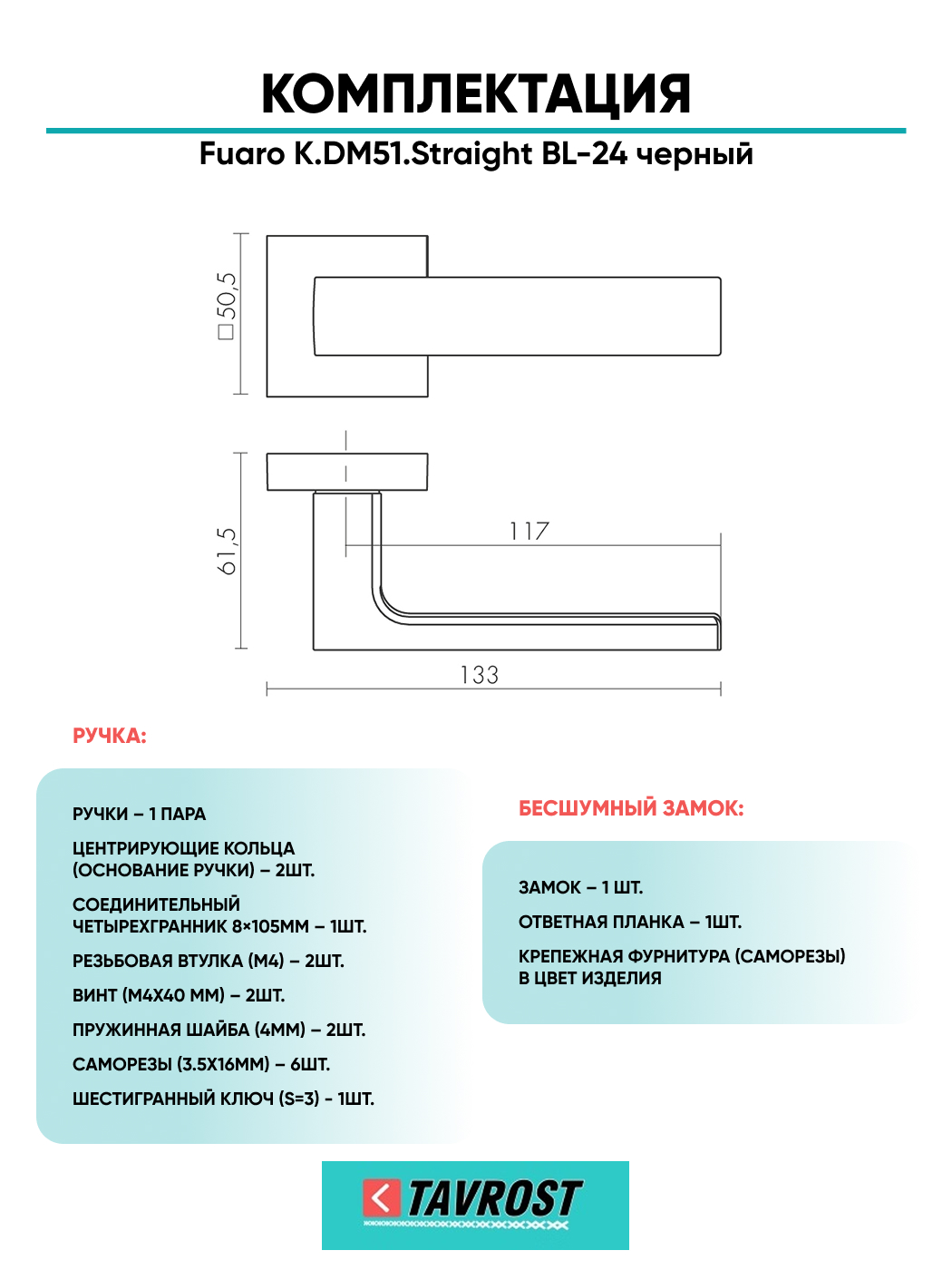 КОМПЛЕКТАЦИЯ

Fuaro K.DM51.Straight BL-24 черный

□50,5

61,5

117

133

РУЧКА:

РУЧКИ – 1 ПАРА

ЦЕНТРИРУЮЩИЕ КОЛЬЦА (ОСНОВАНИЕ РУЧКИ) – 2ШТ.

СОЕДИНИТЕЛЬНЫЙ ЧЕТЫРЕХГРАННИК 8×105ММ – 1ШТ.

РЕЗЬБОВАЯ ВТУЛКА (М4) – 2ШТ.

ВИНТ (М4Х40 ММ) – 2ШТ.

ПРУЖИННАЯ ШАЙБА (4ММ) – 2ШТ.

САМОРЕЗЫ (3.5Х16ММ) – 6ШТ.

ШЕСТИГРАННЫЙ КЛЮЧ (S=3) - 1ШТ.

БЕСШУМНЫЙ ЗАМОК:

ЗАМОК – 1 ШТ.

ОТВЕТНАЯ ПЛАНКА – 1ШТ.

КРЕПЕЖНАЯ ФУРНИТУРА (САМОРЕЗЫ) В ЦВЕТ ИЗДЕЛИЯ

TAVROST