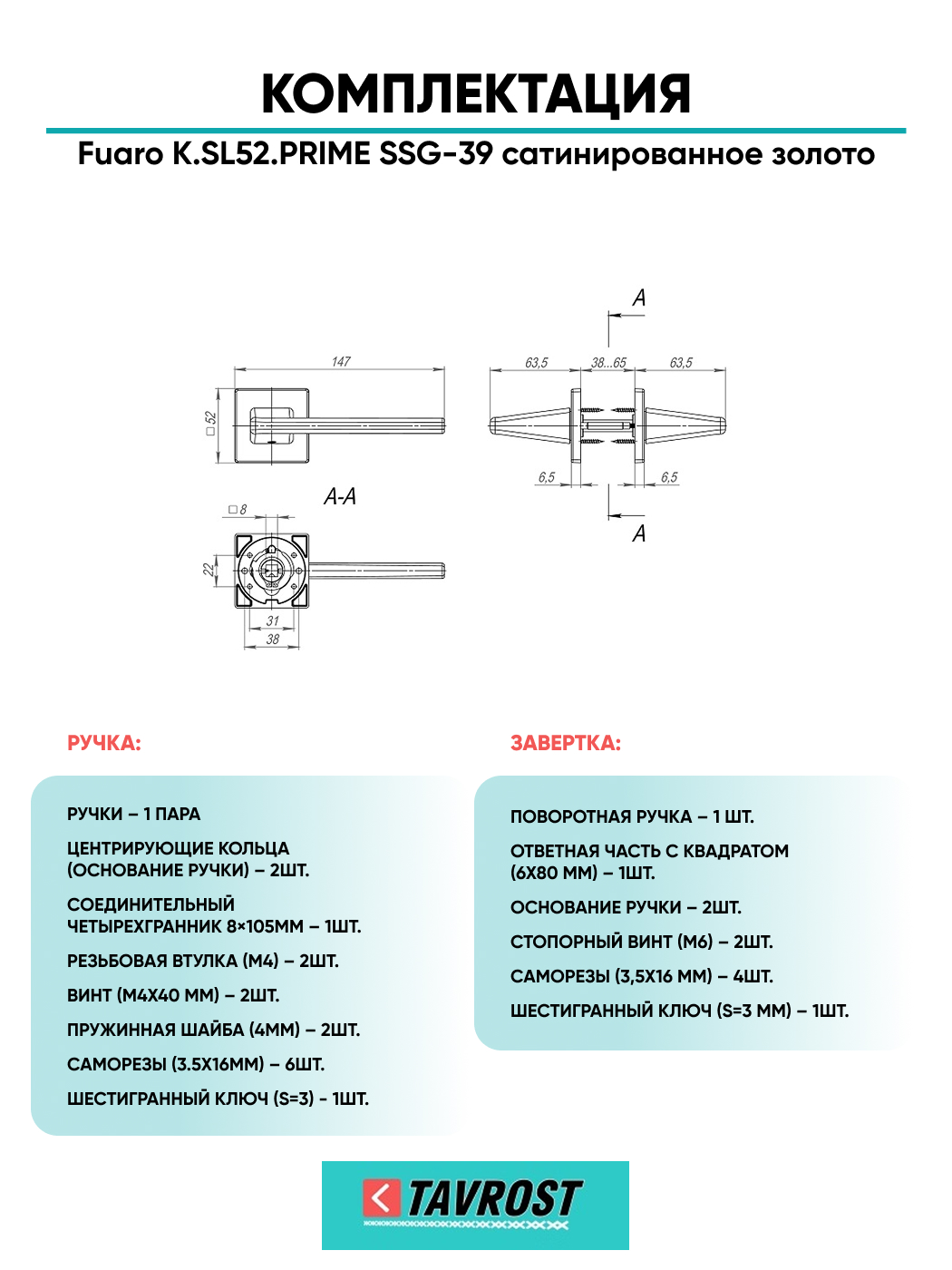 КОМПЛЕКТАЦИЯ

Fuaro K.SL52.PRIME SSG-39 сатинированное золото

147

□ 52

A-A

□ 8

22

31

38

A

63,5

38...65

63,5

6,5

6,5

A

РУЧКА:

РУЧКИ – 1 ПАРА

ЦЕНТРИРУЮЩИЕ КОЛЬЦА (ОСНОВАНИЕ РУЧКИ) – 2ШТ.

СОЕДИНИТЕЛЬНЫЙ ЧЕТЫРЕХГРАННИК 8×105ММ – 1ШТ.

РЕЗЬБОВАЯ ВТУЛКА (М4) – 2ШТ.

ВИНТ (М4Х40 ММ) – 2ШТ.

ПРУЖИННАЯ ШАЙБА (4ММ) – 2ШТ.

САМОРЕЗЫ (3.5Х16ММ) – 6ШТ.

ШЕСТИГРАННЫЙ КЛЮЧ (S=3) - 1ШТ.

ЗАВЕРТКА:

ПОВОРОТНАЯ РУЧКА – 1 ШТ.

ОТВЕТНАЯ ЧАСТЬ С КВАДРАТОМ (6Х80 ММ) – 1ШТ.

ОСНОВАНИЕ РУЧКИ – 2ШТ.

СТОПОРНЫЙ ВИНТ (М6) – 2ШТ.

САМОРЕЗЫ (3,5Х16 ММ) – 4ШТ.

ШЕСТИГРАННЫЙ КЛЮЧ (S=3 ММ) – 1ШТ.

TAVROST