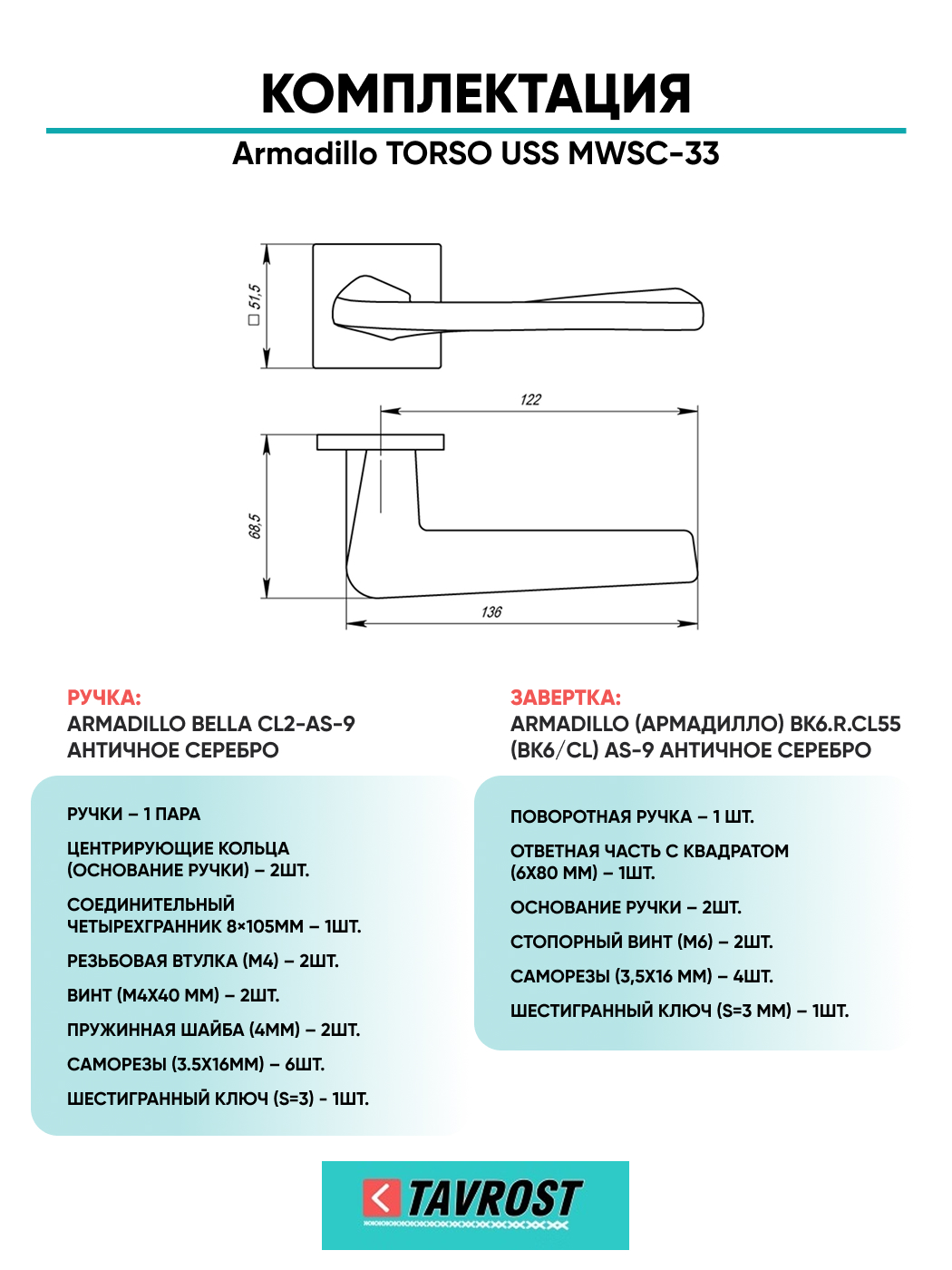 КОМПЛЕКТАЦИЯ

Armadillo TORSO USS MWSC-33

□ 51,5

122

68,5

136

РУЧКА:
ARMADILLO BELLA CL2-AS-9
АНТИЧНОЕ СЕРЕБРО

РУЧКИ – 1 ПАРА

ЦЕНТРИРУЮЩИЕ КОЛЬЦА (ОСНОВАНИЕ РУЧКИ) – 2ШТ.

СОЕДИНИТЕЛЬНЫЙ ЧЕТЫРЕХГРАННИК 8×105ММ – 1ШТ.

РЕЗЬБОВАЯ ВТУЛКА (М4) – 2ШТ.

ВИНТ (М4Х40 ММ) – 2ШТ.

ПРУЖИННАЯ ШАЙБА (4ММ) – 2ШТ.

САМОРЕЗЫ (3.5Х16ММ) – 6ШТ.

ШЕСТИГРАННЫЙ КЛЮЧ (S=3) - 1ШТ.

ЗАВЕРТКА:
ARMADILLO (АРМАДИЛЛО) BK6.R.CL55 (BK6/CL) AS-9 АНТИЧНОЕ СЕРЕБРО

ПОВОРОТНАЯ РУЧКА – 1 ШТ.

ОТВЕТНАЯ ЧАСТЬ С КВАДРАТОМ (6Х80 ММ) – 1ШТ.

ОСНОВАНИЕ РУЧКИ – 2ШТ.

СТОПОРНЫЙ ВИНТ (М6) – 2ШТ.

САМОРЕЗЫ (3,5Х16 ММ) – 4ШТ.

ШЕСТИГРАННЫЙ КЛЮЧ (S=3 ММ) – 1ШТ.

TAVROST