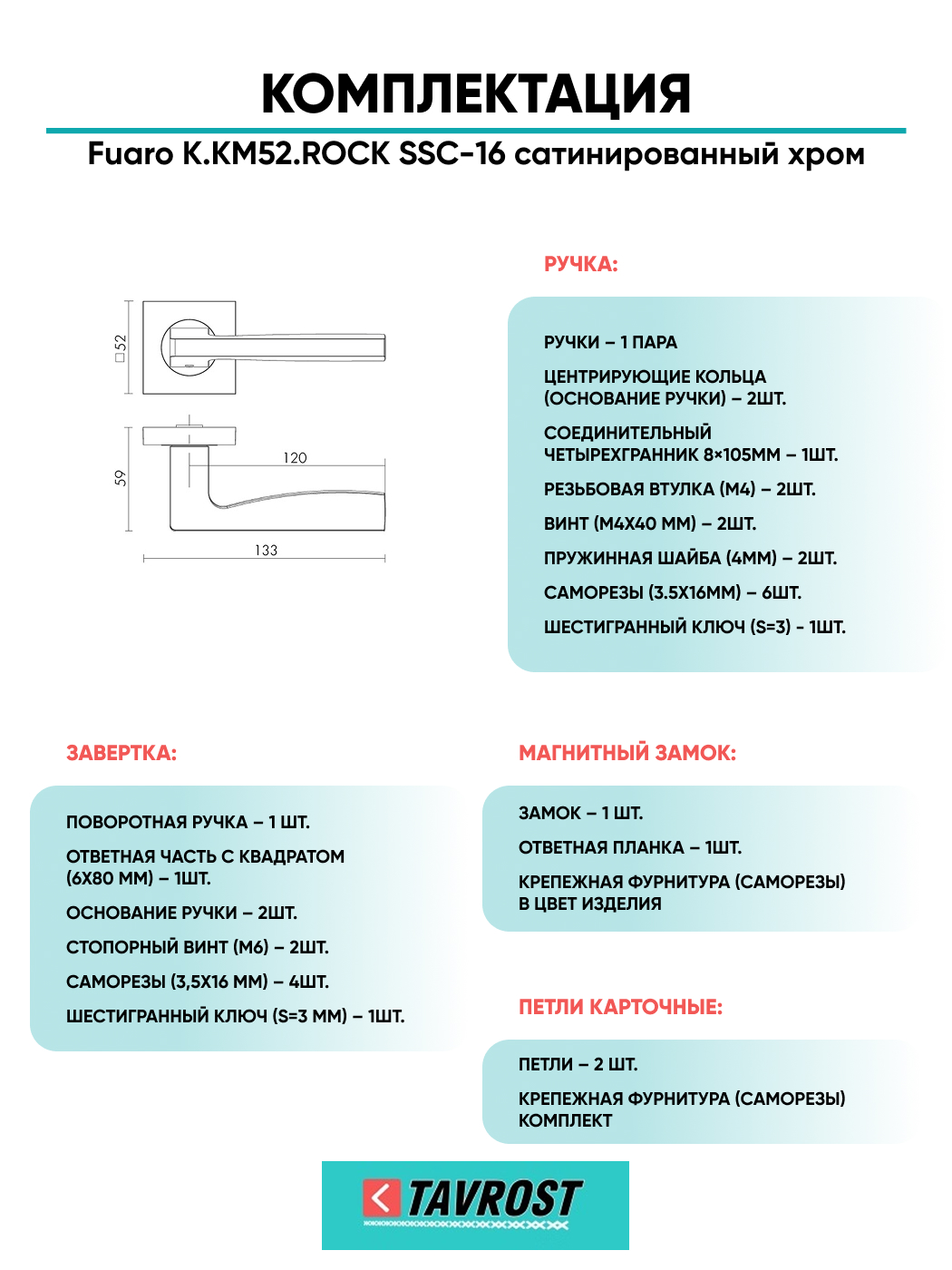 КОМПЛЕКТАЦИЯ

Fuaro K.KM52.ROCK SSC-16 сатинированный хром

□52

120

59

133

РУЧКА:

РУЧКИ – 1 ПАРА

ЦЕНТРИРУЮЩИЕ КОЛЬЦА (ОСНОВАНИЕ РУЧКИ) – 2ШТ.

СОЕДИНИТЕЛЬНЫЙ ЧЕТЫРЕХГРАННИК 8×105ММ – 1ШТ.

РЕЗЬБОВАЯ ВТУЛКА (М4) – 2ШТ.

ВИНТ (М4Х40 ММ) – 2ШТ.

ПРУЖИННАЯ ШАЙБА (4ММ) – 2ШТ.

САМОРЕЗЫ (3.5Х16ММ) – 6ШТ.

ШЕСТИГРАННЫЙ КЛЮЧ (S=3) - 1ШТ.

ЗАВЕРТКА:

ПОВОРОТНАЯ РУЧКА – 1 ШТ.

ОТВЕТНАЯ ЧАСТЬ С КВАДРАТОМ (6Х80 ММ) – 1ШТ.

ОСНОВАНИЕ РУЧКИ – 2ШТ.

СТОПОРНЫЙ ВИНТ (М6) – 2ШТ.

САМОРЕЗЫ (3,5Х16 ММ) – 4ШТ.

ШЕСТИГРАННЫЙ КЛЮЧ (S=3 ММ) – 1ШТ.

МАГНИТНЫЙ ЗАМОК:

ЗАМОК – 1 ШТ.

ОТВЕТНАЯ ПЛАНКА – 1ШТ.

КРЕПЕЖНАЯ ФУРНИТУРА (САМОРЕЗЫ) В ЦВЕТ ИЗДЕЛИЯ

ПЕТЛИ КАРТОЧНЫЕ:

ПЕТЛИ – 2 ШТ.

КРЕПЕЖНАЯ ФУРНИТУРА (САМОРЕЗЫ) КОМПЛЕКТ

TAVROST