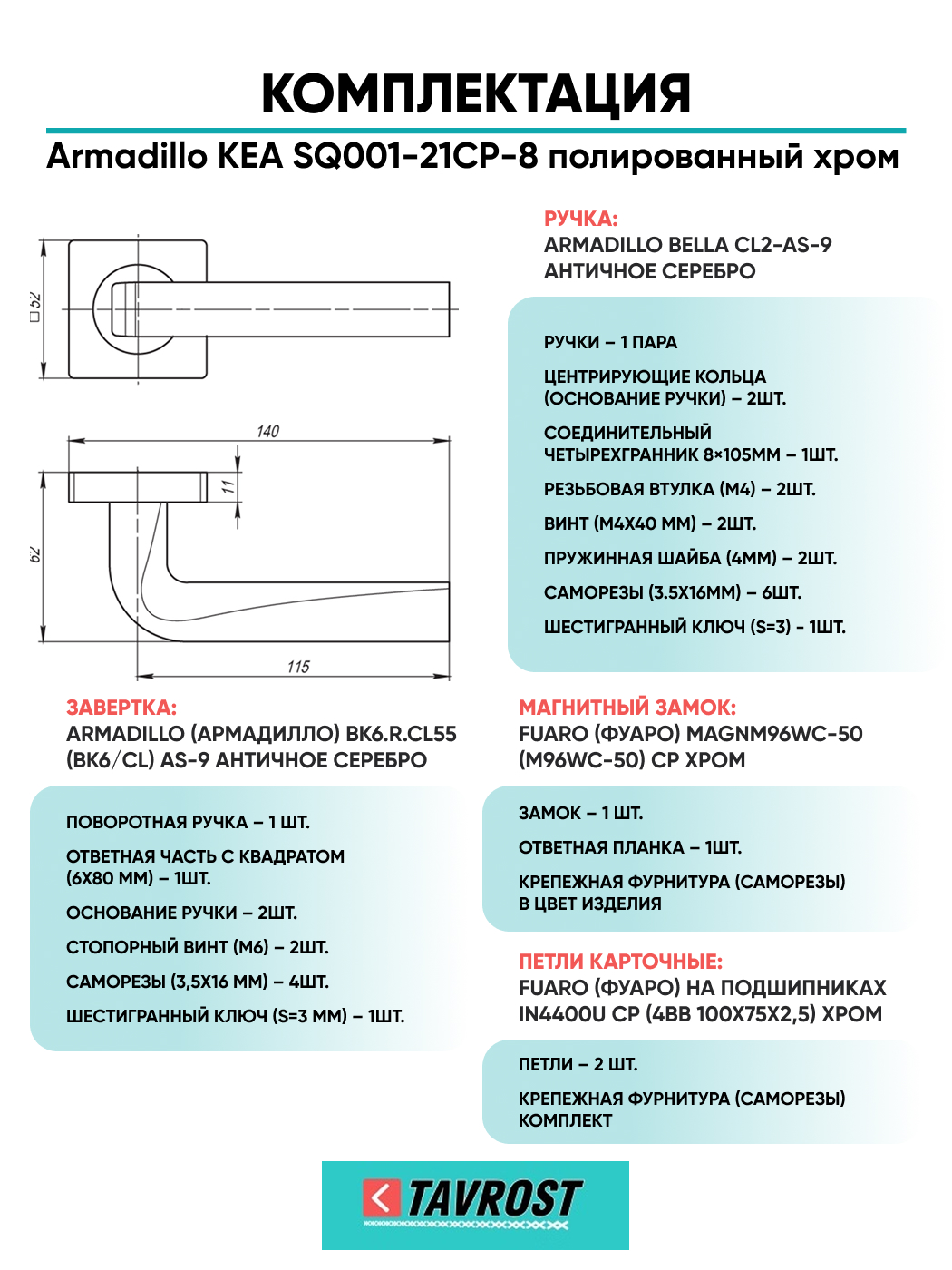 КОМПЛЕКТАЦИЯ

Armadillo KEA SQ001-21CP-8 полированный хром

□52

140

11

62

115

РУЧКА:
ARMADILLO BELLA CL2-AS-9
АНТИЧНОЕ СЕРЕБРО

РУЧКИ – 1 ПАРА

ЦЕНТРИРУЮЩИЕ КОЛЬЦА (ОСНОВАНИЕ РУЧКИ) – 2ШТ.

СОЕДИНИТЕЛЬНЫЙ ЧЕТЫРЕХГРАННИК 8×105ММ – 1ШТ.

РЕЗЬБОВАЯ ВТУЛКА (М4) – 2ШТ.

ВИНТ (М4Х40 ММ) – 2ШТ.

ПРУЖИННАЯ ШАЙБА (4ММ) – 2ШТ.

САМОРЕЗЫ (3.5Х16ММ) – 6ШТ.

ШЕСТИГРАННЫЙ КЛЮЧ (S=3) - 1ШТ.

ЗАВЕРТКА:
ARMADILLO (АРМАДИЛЛО) BK6.R.CL55 (BK6/CL) AS-9 АНТИЧНОЕ СЕРЕБРО

ПОВОРОТНАЯ РУЧКА – 1 ШТ.

ОТВЕТНАЯ ЧАСТЬ С КВАДРАТОМ (6Х80 ММ) – 1ШТ.

ОСНОВАНИЕ РУЧКИ – 2ШТ.

СТОПОРНЫЙ ВИНТ (М6) – 2ШТ.

САМОРЕЗЫ (3,5Х16 ММ) – 4ШТ.

ШЕСТИГРАННЫЙ КЛЮЧ (S=3 ММ) – 1ШТ.

МАГНИТНЫЙ ЗАМОК:
FUARO (ФУАРО) MAGNM96WC-50 (M96WC-50) CP ХРОМ

ЗАМОК – 1 ШТ.

ОТВЕТНАЯ ПЛАНКА – 1ШТ.

КРЕПЕЖНАЯ ФУРНИТУРА (САМОРЕЗЫ) В ЦВЕТ ИЗДЕЛИЯ

ПЕТЛИ КАРТОЧНЫЕ:
FUARO (ФУАРО) НА ПОДШИПНИКАХ IN4400U CP (4BB 100X75X2,5) ХРОМ

ПЕТЛИ – 2 ШТ.

КРЕПЕЖНАЯ ФУРНИТУРА (САМОРЕЗЫ) КОМПЛЕКТ

TAVROST