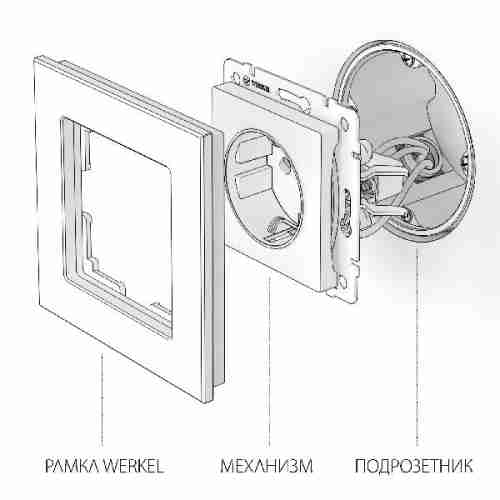 РАМКА WERKEL

МЕХАНИЗМ

ПОДРОЗЕТНИК