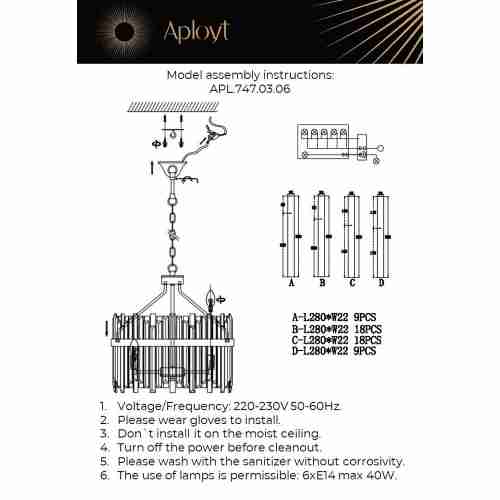 Aployt

Model assembly instructions:
APL.747.03.06

A B C D

A-L280*W22 9PCS
B-L280*W22 18PCS
C-L280*W22 18PCS
D-L280*W22 9PCS

1. Voltage/Frequency: 220-230V 50-60Hz
2. Please wear gloves to install.
3. Don`t install it on the moist ceiling.
4. Turn off the power before cleanout.
5. Please wash with the sanitizer without corrosivity.
6. The use of lamps is permissible: 6xE14 max 40W.