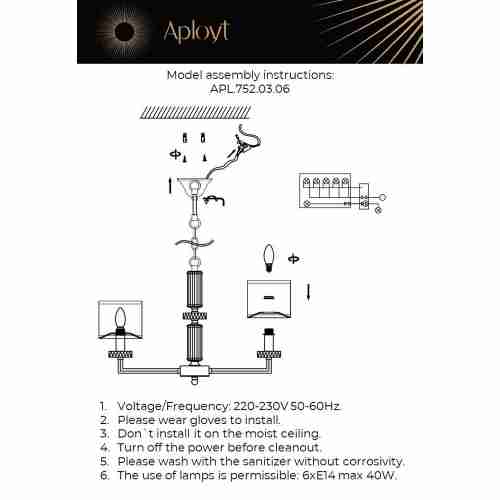 Aployt

Model assembly instructions:
APL.752.03.06

1. Voltage/Frequency: 220-230V 50-60Hz
2. Please wear gloves to install.
3. Don`t install it on the moist ceiling.
4. Turn off the power before cleanout.
5. Please wash with the sanitizer without corrosivity.
6. The use of lamps is permissible: 6xE14 max 40W.