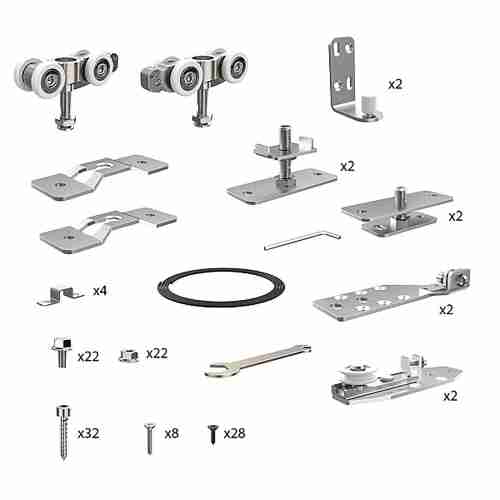 x2

x2

x2

x4

x2

x22 x22

x2

x32 x8 x28